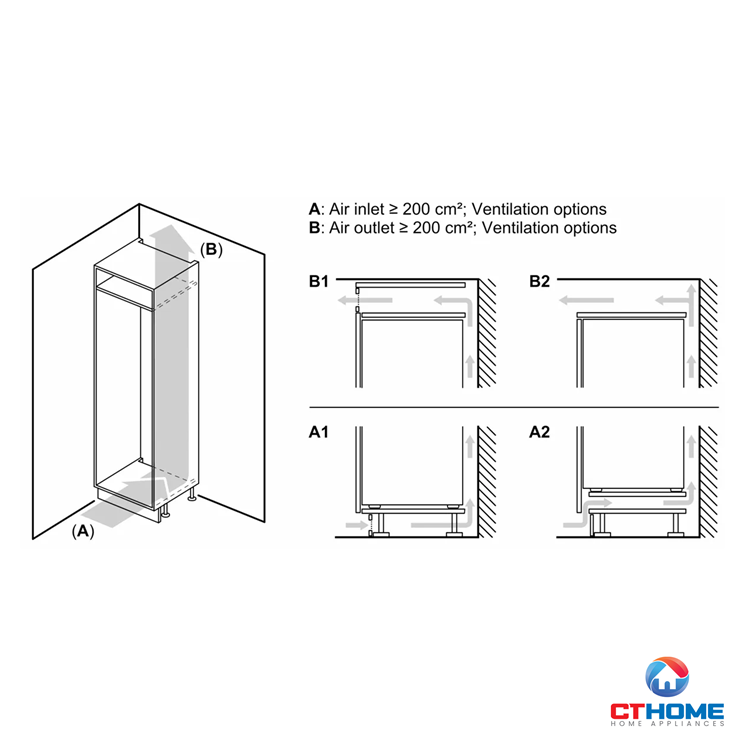 (B)

(A)

A: Air inlet ≥ 200 cm²; Ventilation options
B: Air outlet ≥ 200 cm²; Ventilation options

B1

B2

A1

A2

CTHOME
HOME APPLIANCES