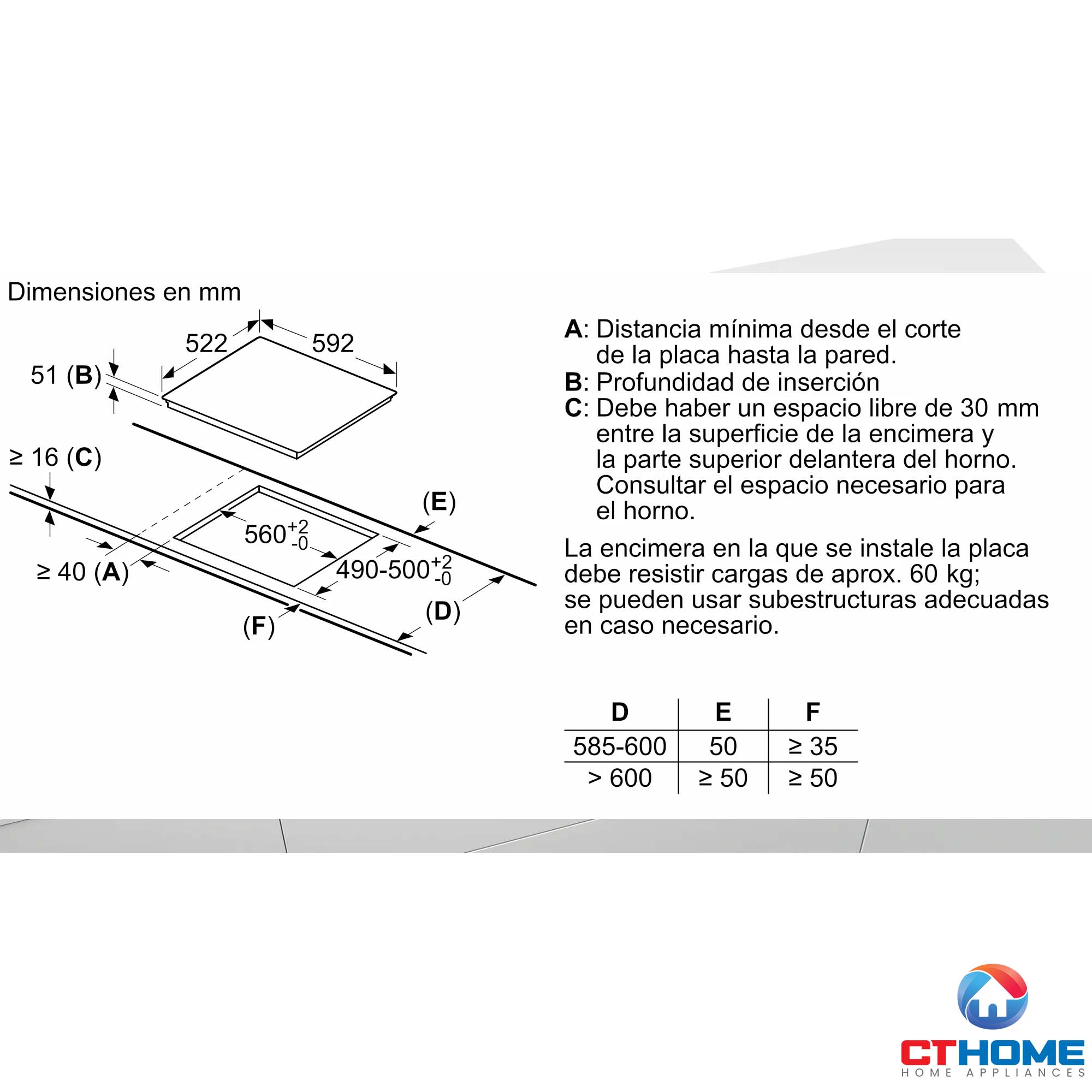 Dimensiones en mm

522

592

51 (B)

≥ 16 (C)

(E)

$560^{+2}_{-0}$

$490\text{-}500^{+2}_{-0}$

≥ 40 (A)

(D)

(F)

A: Distancia mínima desde el corte de la placa hasta la pared.
B: Profundidad de inserción
C: Debe haber un espacio libre de 30 mm entre la superficie de la encimera y la parte superior delantera del horno. Consultar el espacio necesario para el horno.

La encimera en la que se instale la placa debe resistir cargas de aprox. 60 kg; se pueden usar subestructuras adecuadas en caso necesario.

| D | E | F |
|---|---|---|
| 585-600 | 50 | ≥ 35 |
| > 600 | ≥ 50 | ≥ 50 |

CTHOME
HOME APPLIANCES