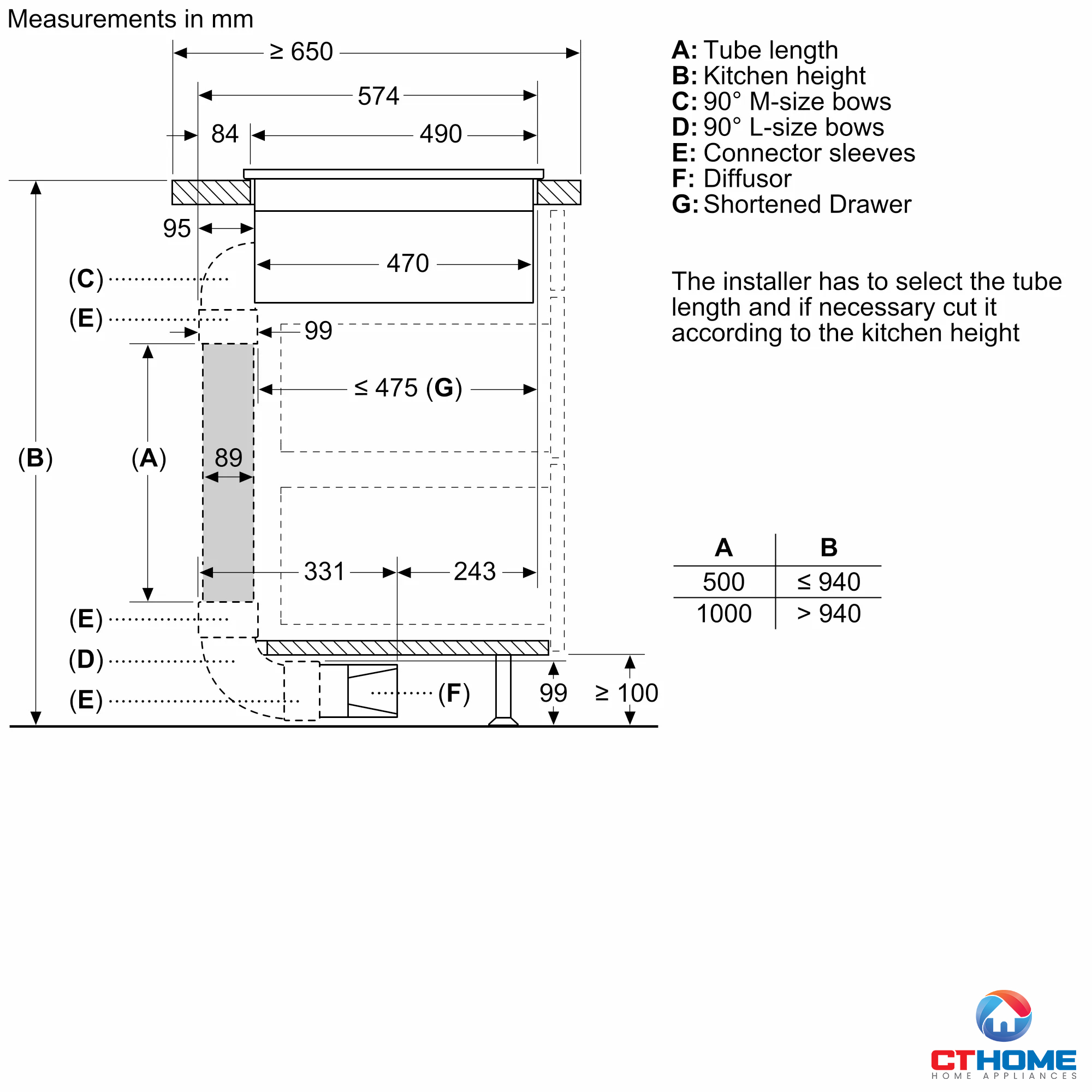 Measurements in mm

≥ 650

574

84

490

95

470

(C)

(E)

99

≤ 475 (G)

(B)

(A)

89

331

243

(E)

(D)

(E)

(F)

99

≥ 100

A: Tube length
B: Kitchen height
C: 90° M-size bows
D: 90° L-size bows
E: Connector sleeves
F: Diffusor
G: Shortened Drawer

The installer has to select the tube length and if necessary cut it according to the kitchen height

| A | B |
|---|---|
| 500 | ≤ 940 |
| 1000 | > 940 |

CTHOME
HOME APPLIANCES