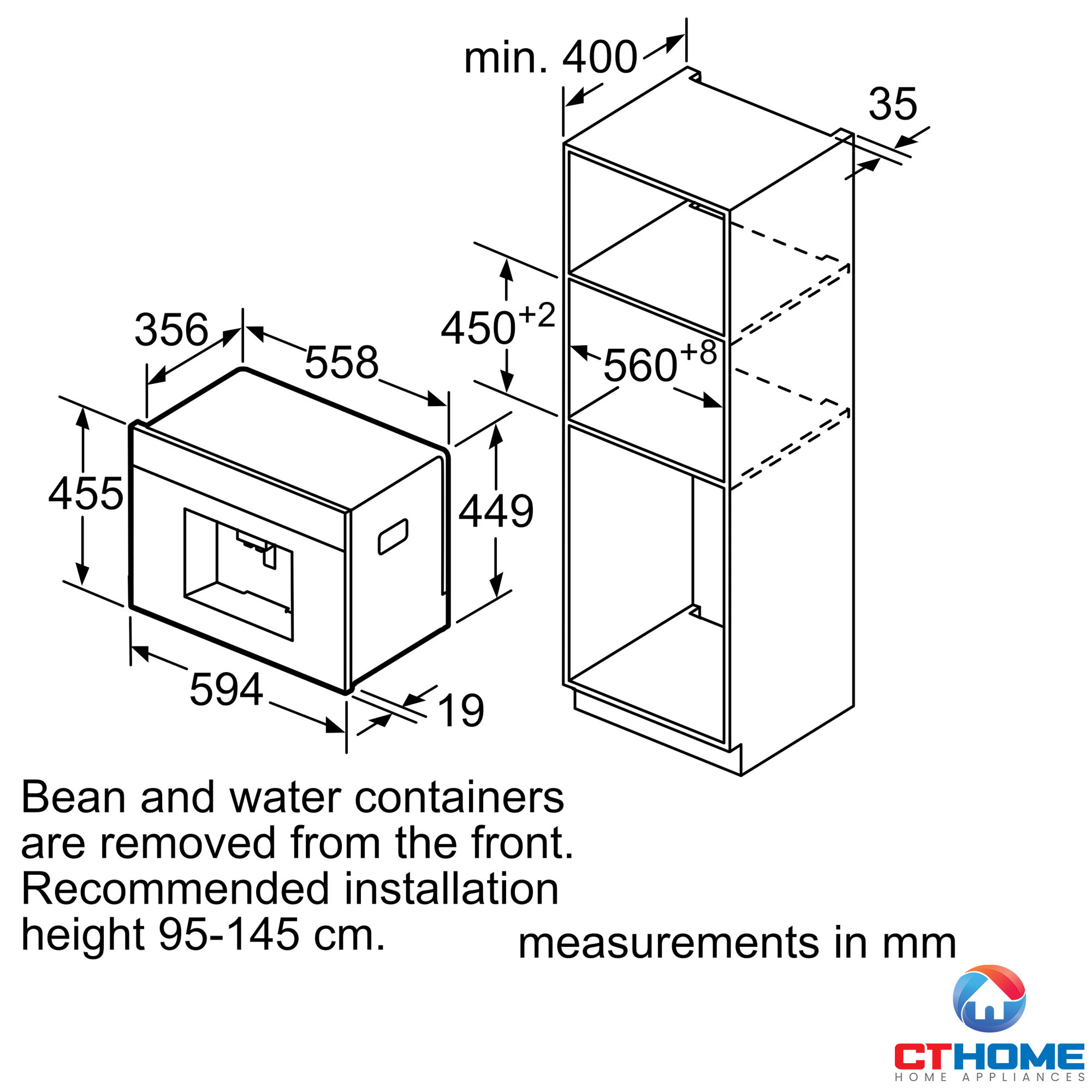 min. 400

35

356

558

$450^{+2}$

$560^{+8}$

455

449

594

19

Bean and water containers are removed from the front. Recommended installation height 95-145 cm.

measurements in mm

CTHOME
HOME APPLIANCES