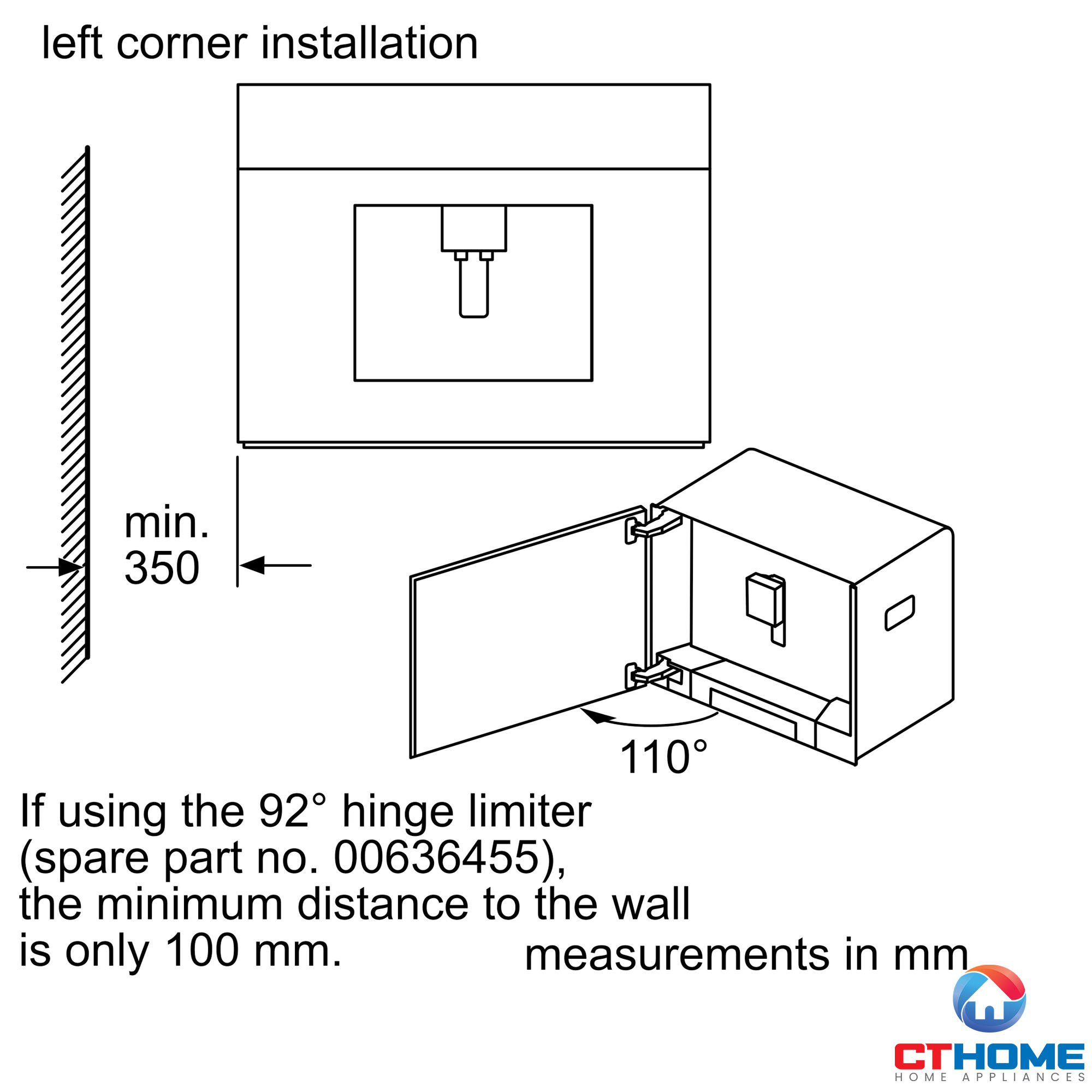 left corner installation

min.
350

110°

If using the 92° hinge limiter (spare part no. 00636455), the minimum distance to the wall is only 100 mm.

measurements in mm

CTHOME
HOME APPLIANCES