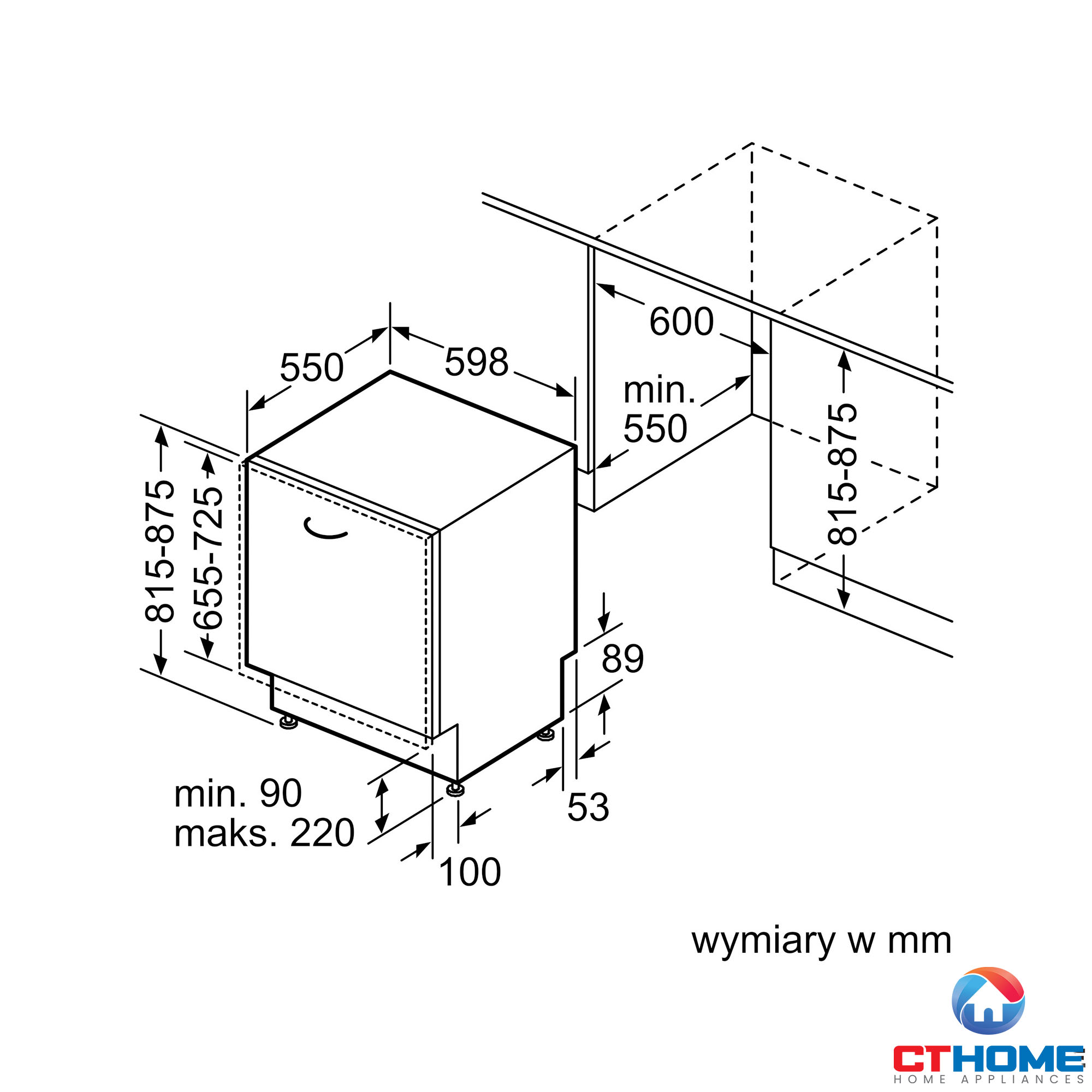 550
598
600
min.
550
815-875
815-875
655-725
89
53
min. 90
maks. 220
100

wymiary w mm

CTHOME
HOME APPLIANCES