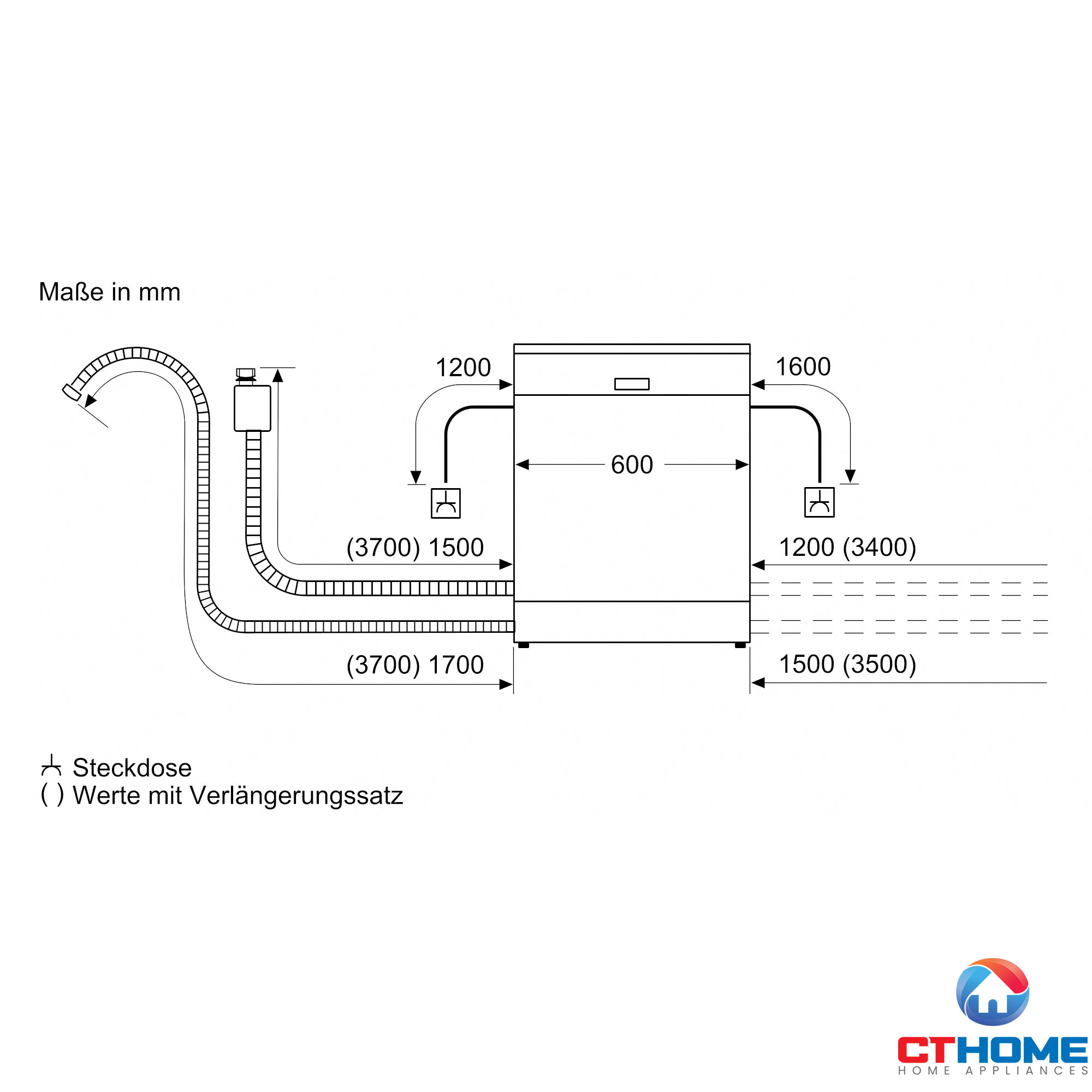 Maße in mm

1200

1600

600

(3700) 1500

1200 (3400)

(3700) 1700

1500 (3500)

Steckdose
( ) Werte mit Verlängerungssatz

CTHOME
HOME APPLIANCES