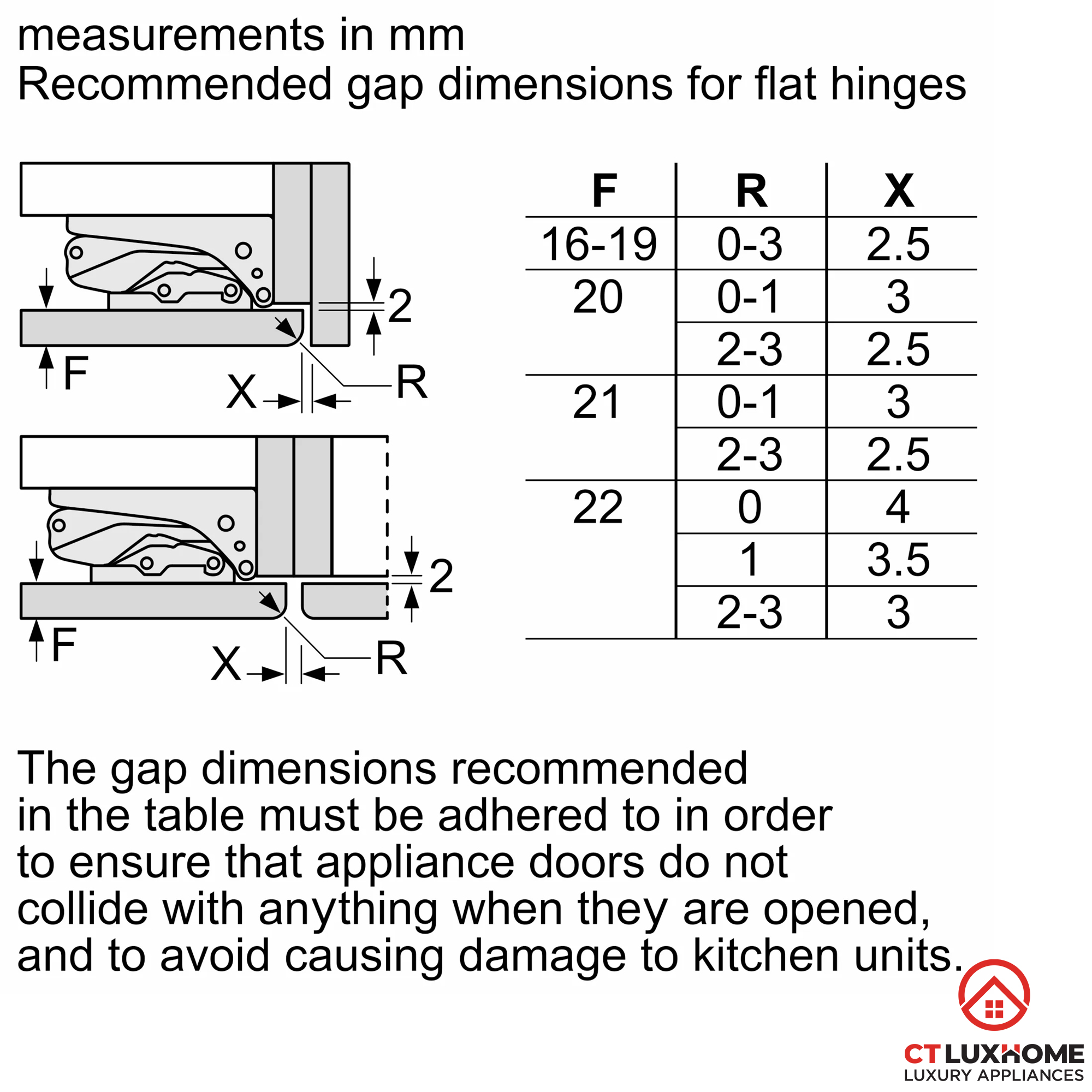 measurements in mm
Recommended gap dimensions for flat hinges

2
F
X
R

2
F
X
R

| F | R | X |
|---|---|---|
| 16-19 | 0-3 | 2.5 |
| 20 | 0-1 | 3 |
| | 2-3 | 2.5 |
| 21 | 0-1 | 3 |
| | 2-3 | 2.5 |
| 22 | 0 | 4 |
| | 1 | 3.5 |
| | 2-3 | 3 |

The gap dimensions recommended in the table must be adhered to in order to ensure that appliance doors do not collide with anything when they are opened, and to avoid causing damage to kitchen units.

CT LUXHOME
LUXURY APPLIANCES