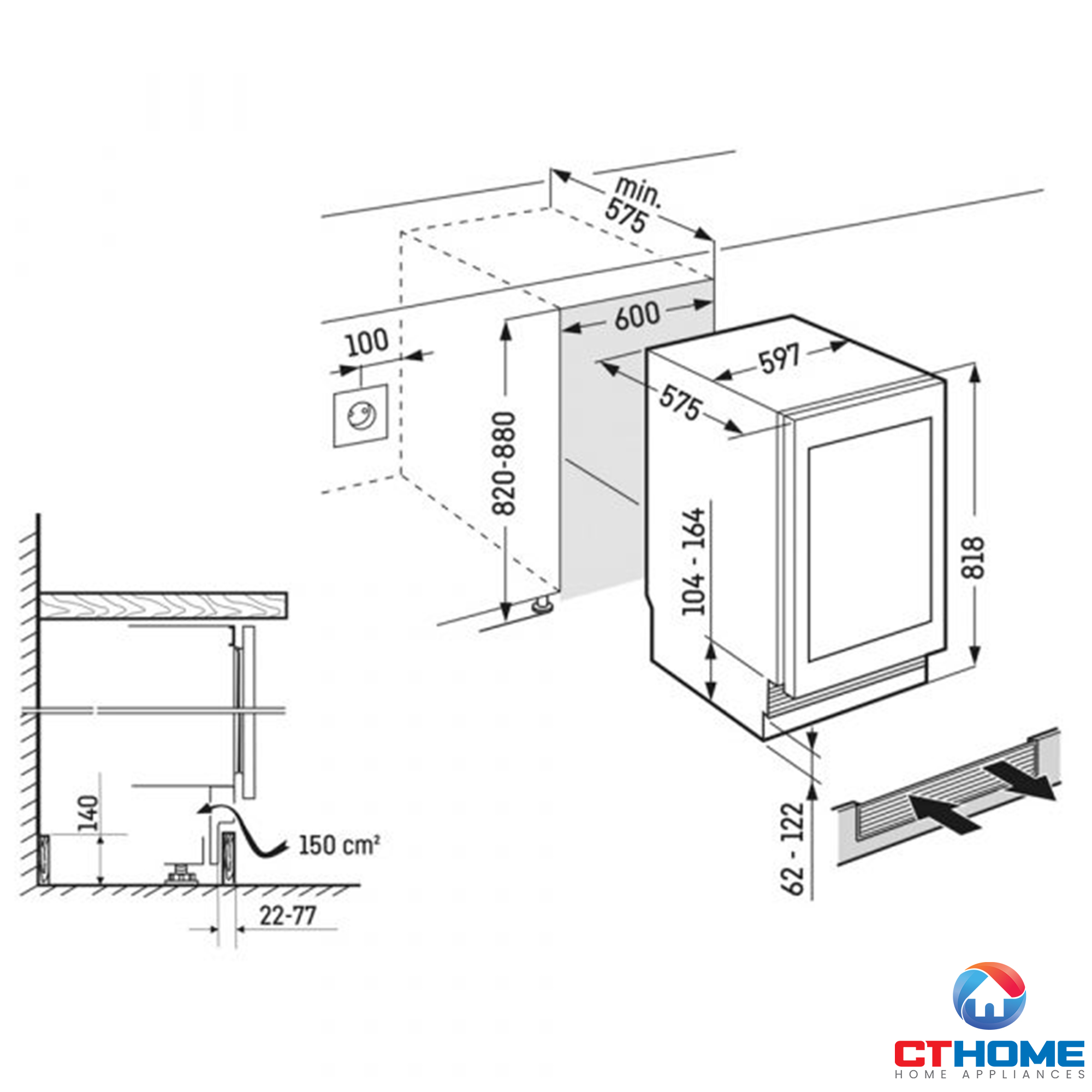 min.
575

600

100

820-880

597

575

104 - 164

818

62 - 122

140

150 cm²

22-77

CTHOME
HOME APPLIANCES