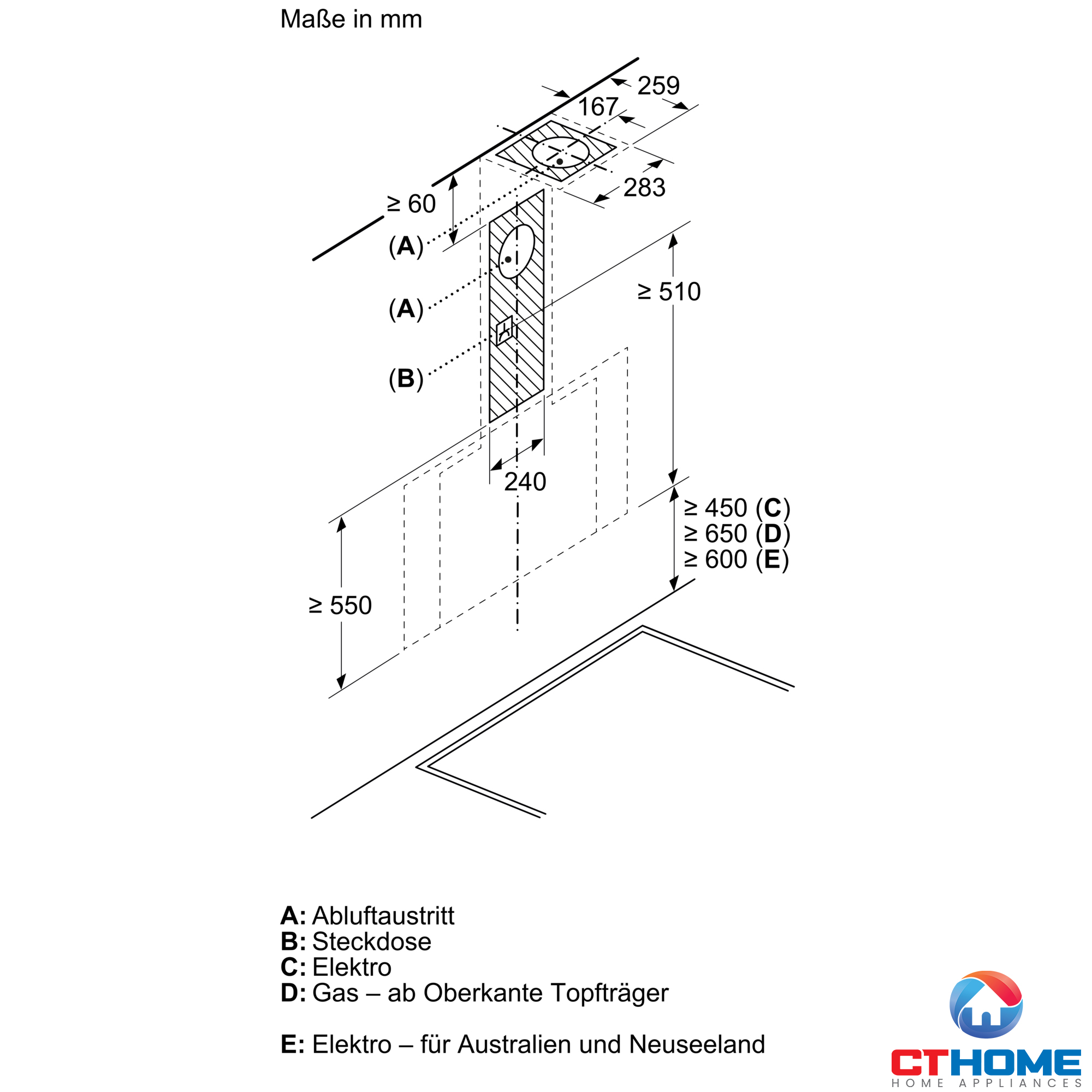 Maße in mm

259
167
283
≥ 60
(A)
(A)
(B)
≥ 510
240
≥ 450 (C)
≥ 650 (D)
≥ 600 (E)
≥ 550

A: Abluftaustritt
B: Steckdose
C: Elektro
D: Gas – ab Oberkante Topfträger

E: Elektro – für Australien und Neuseeland

CTHOME
HOME APPLIANCES