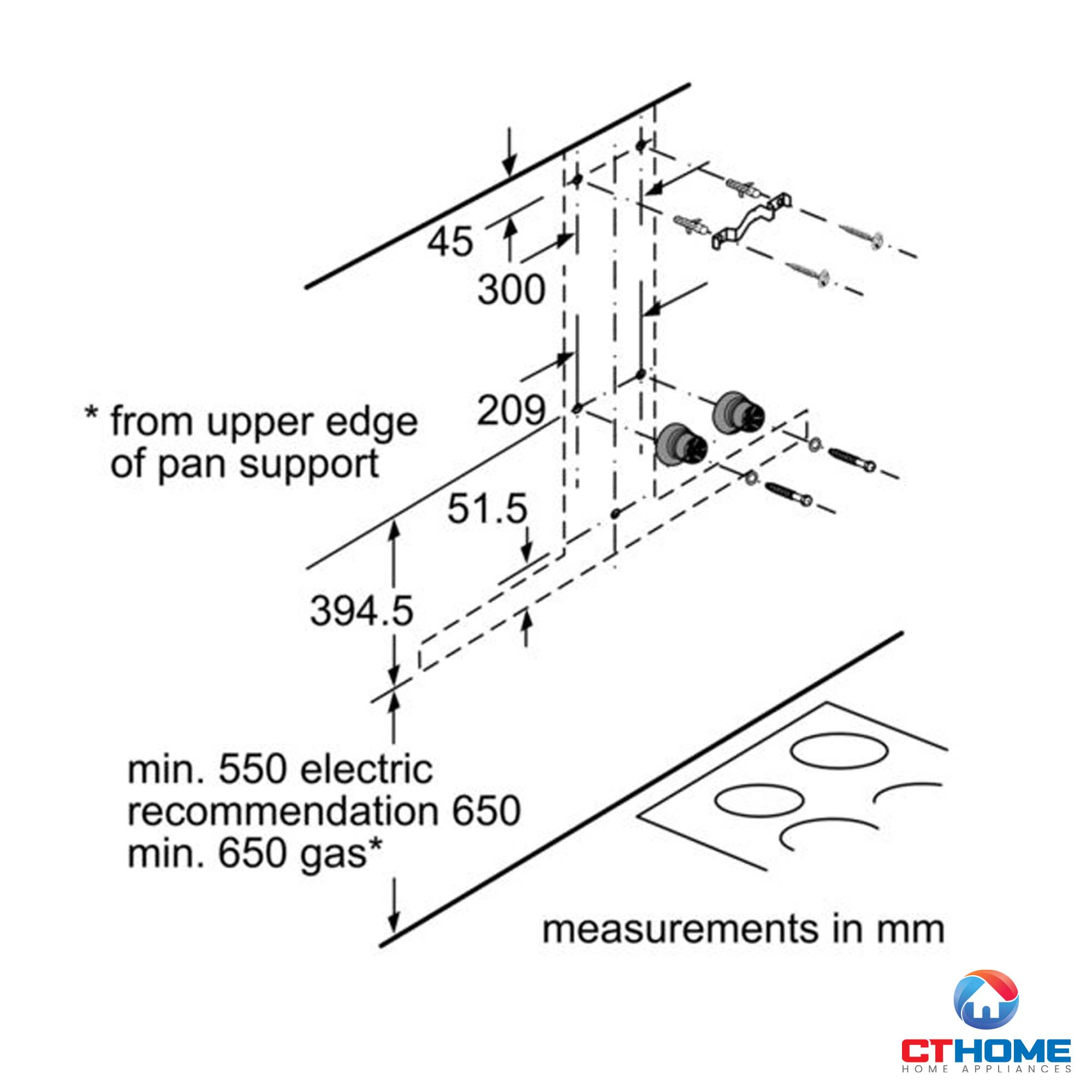 45

300

209

* from upper edge of pan support

51.5

394.5

min. 550 electric
recommendation 650
min. 650 gas*

measurements in mm

CTHOME
HOME APPLIANCES