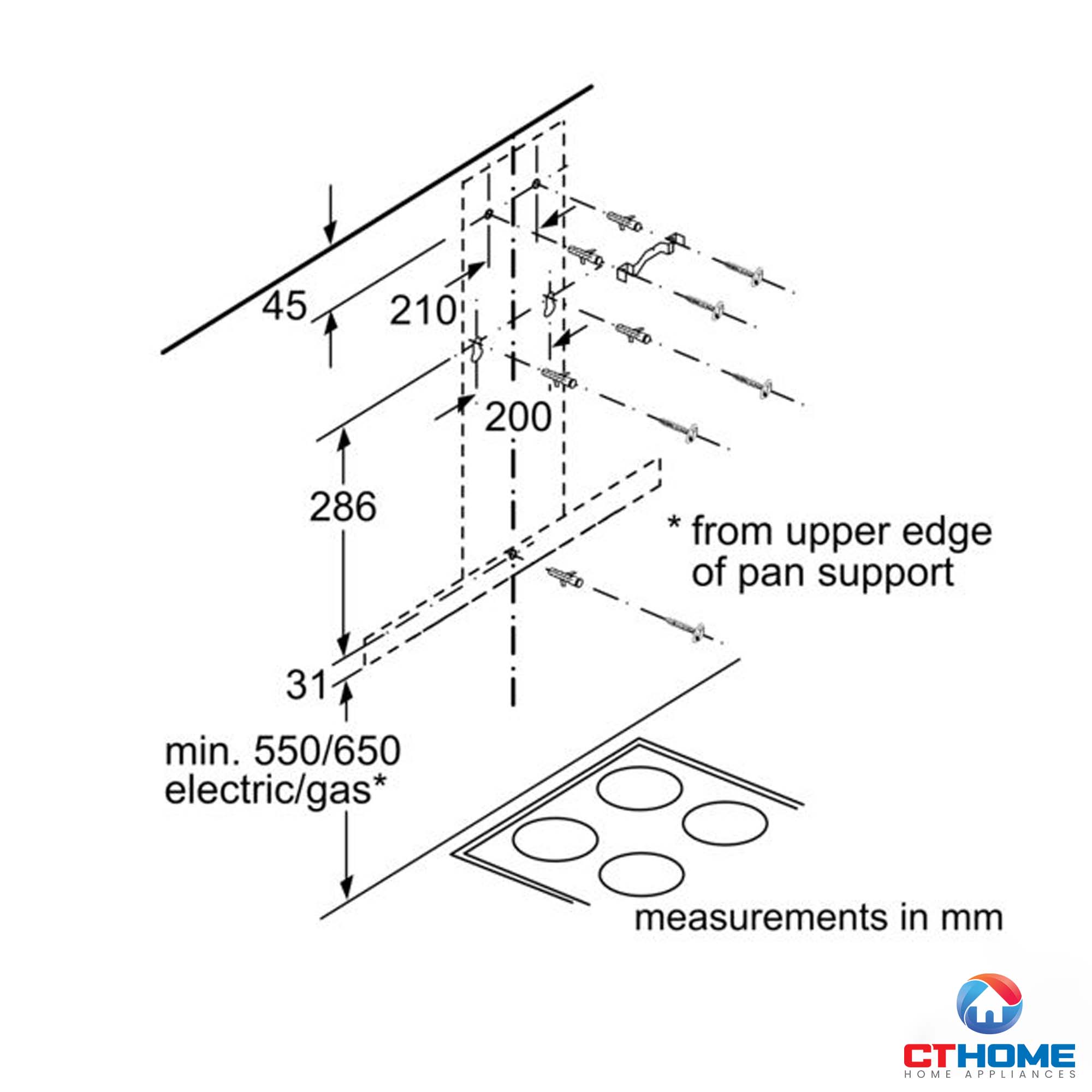 45

210

200

286

* from upper edge of pan support

31

min. 550/650 electric/gas*

measurements in mm

CTHOME
HOME APPLIANCES