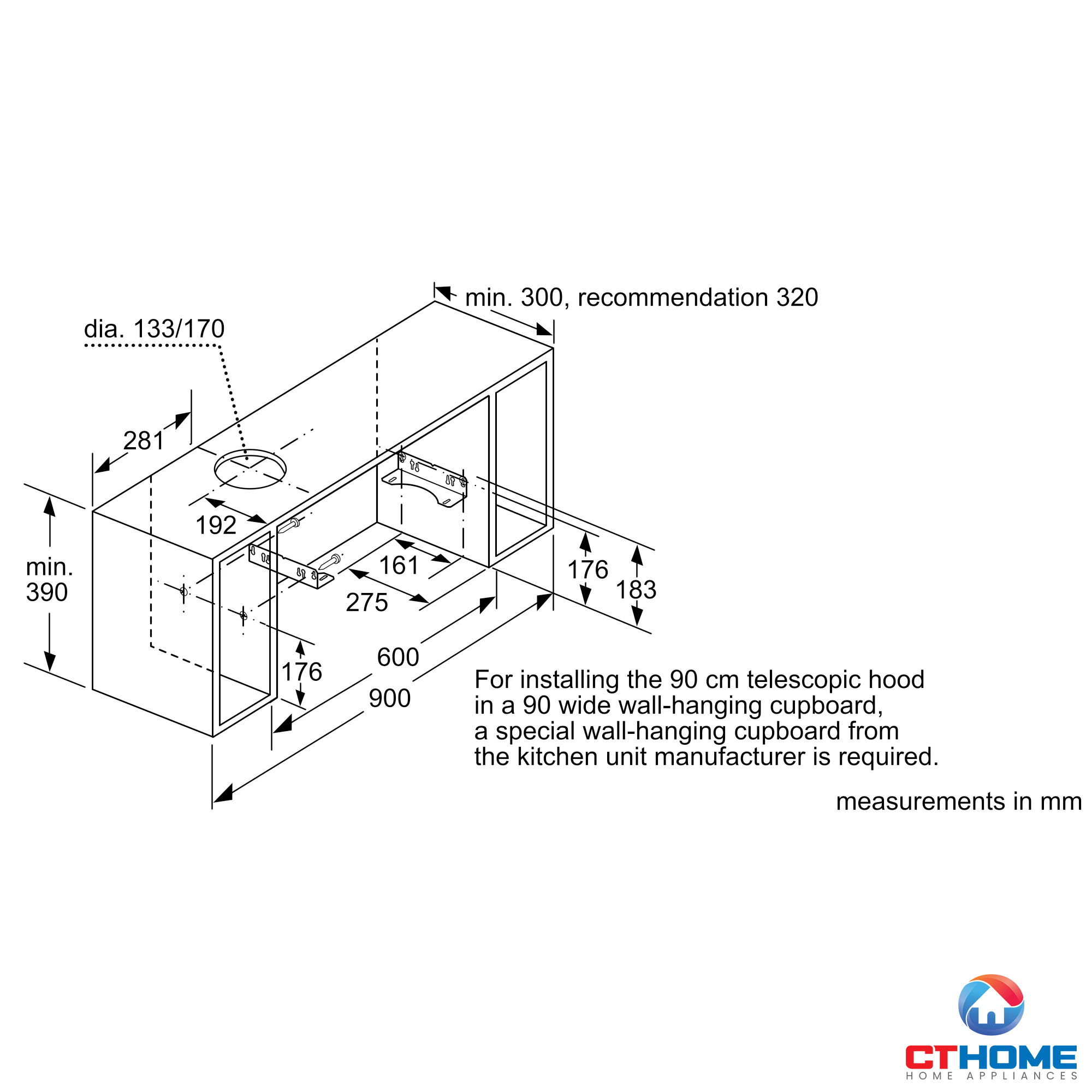 min. 300, recommendation 320

dia. 133/170

281

192

min.
390

161

275

176

183

176

600

900

For installing the 90 cm telescopic hood in a 90 wide wall-hanging cupboard, a special wall-hanging cupboard from the kitchen unit manufacturer is required.

measurements in mm

CTHOME
HOME APPLIANCES