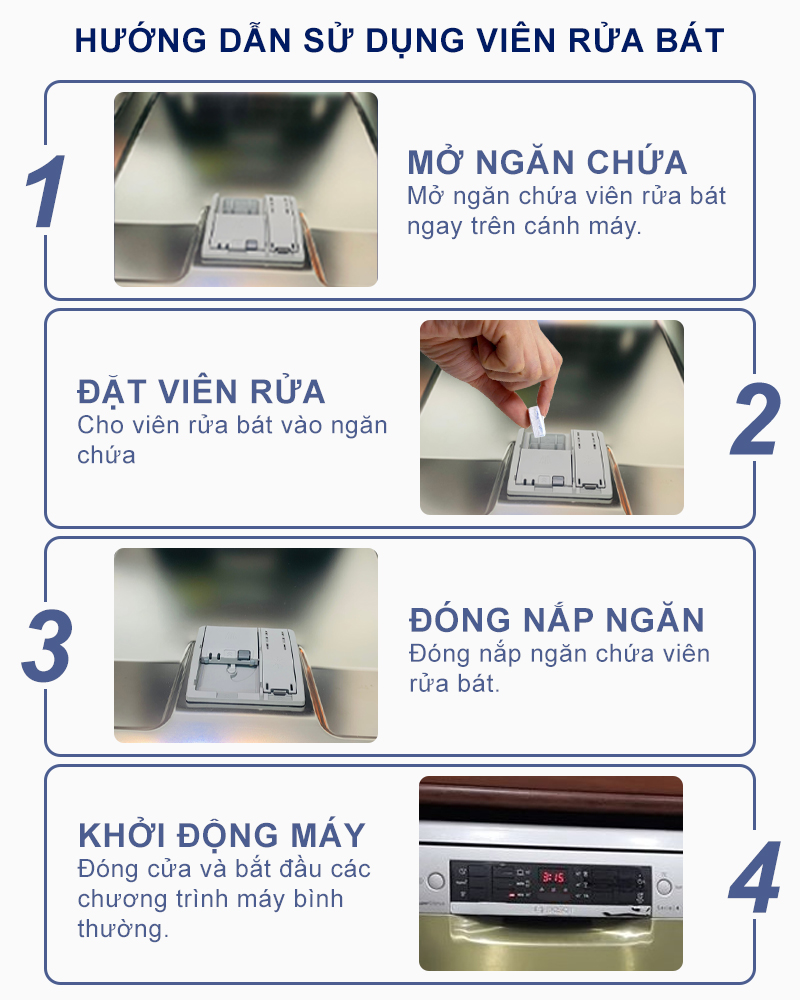 HƯỚNG DẪN SỬ DỤNG VIÊN RỬA BÁT

1

MỞ NGĂN CHỨA
Mở ngăn chứa viên rửa bát ngay trên cánh máy.

ĐẶT VIÊN RỬA
Cho viên rửa bát vào ngăn chứa

2

3

ĐÓNG NẮP NGĂN
Đóng nắp ngăn chứa viên rửa bát.

KHỞI ĐỘNG MÁY
Đóng cửa và bắt đầu các chương trình máy bình thường.

3:15

4