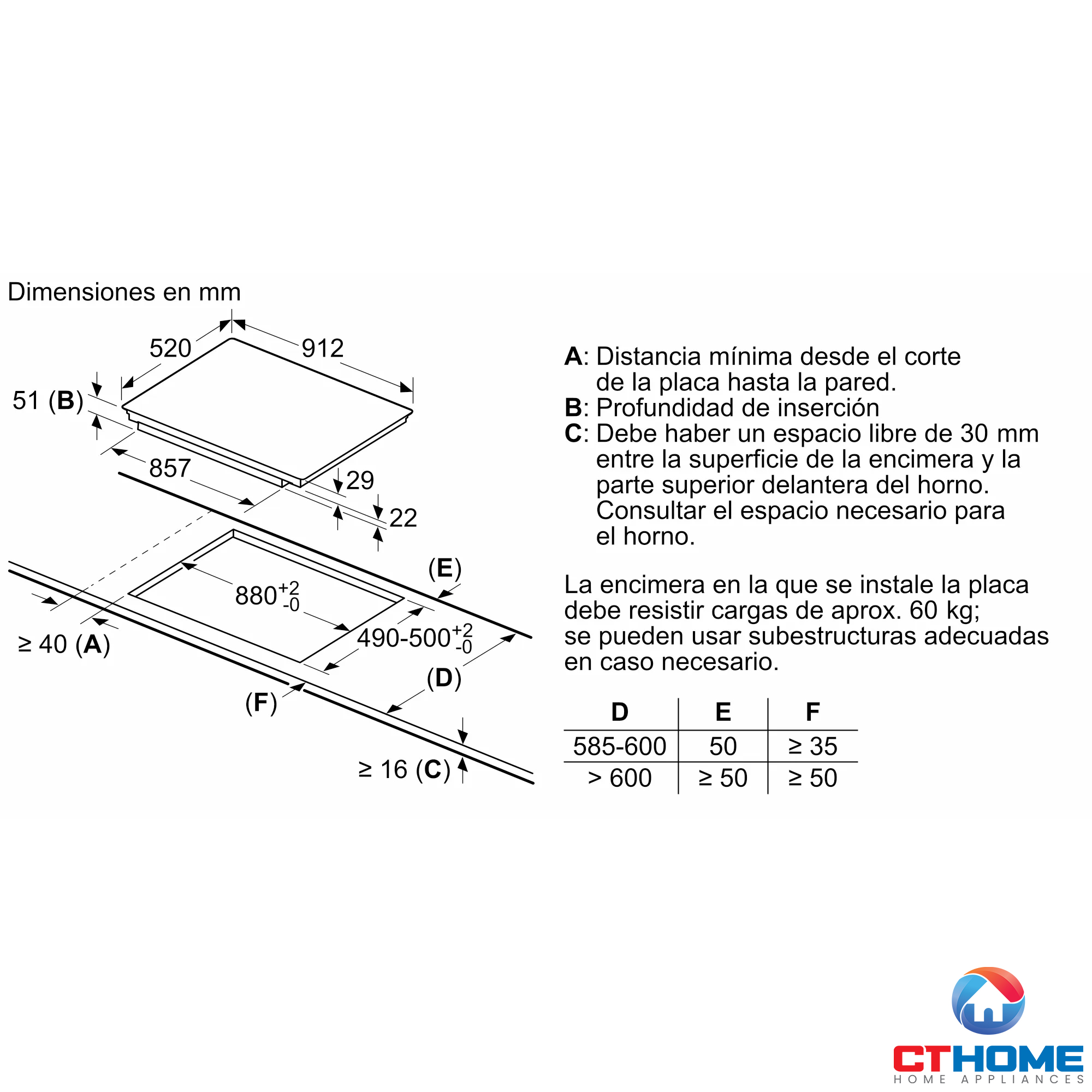 Dimensiones en mm

520
912
51 (**B**)
857
29
22
(**E**)
$880^{+2}_{-0}$
$490\text{-}500^{+2}_{-0}$
≥ 40 (**A**)
(**D**)
(**F**)
≥ 16 (**C**)

**A**: Distancia mínima desde el corte de la placa hasta la pared.
**B**: Profundidad de inserción
**C**: Debe haber un espacio libre de 30 mm entre la superficie de la encimera y la parte superior delantera del horno. Consultar el espacio necesario para el horno.

La encimera en la que se instale la placa debe resistir cargas de aprox. 60 kg; se pueden usar subestructuras adecuadas en caso necesario.

| D | E | F |
|---|---|---|
| 585-600 | 50 | ≥ 35 |
| > 600 | ≥ 50 | ≥ 50 |

CTHOME
HOME APPLIANCES