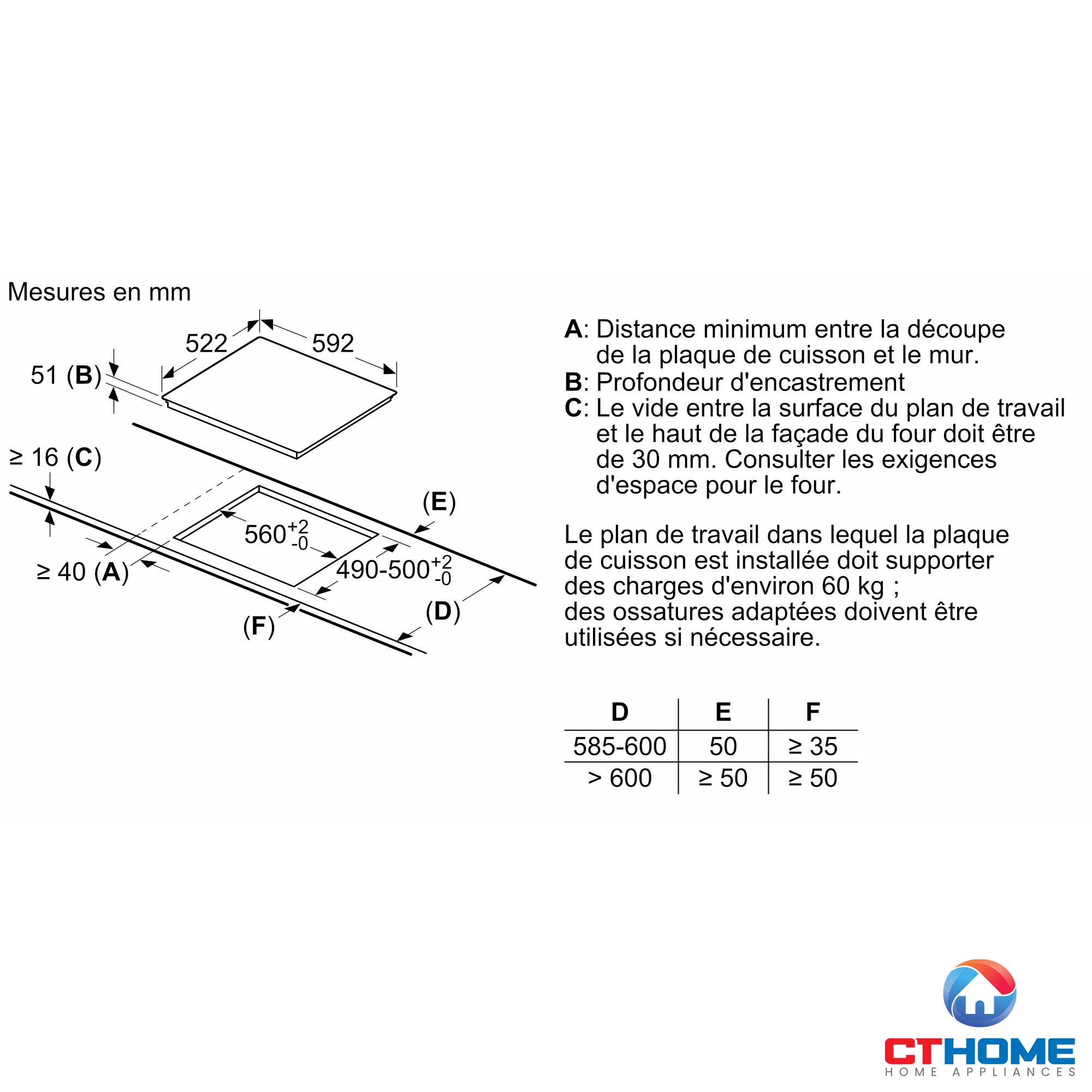 Mesures en mm

522
592
51 (**B**)
≥ 16 (**C**)
(**E**)
$560^{+2}_{-0}$
$490\text{-}500^{+2}_{-0}$
≥ 40 (**A**)
(**D**)
(**F**)

**A**: Distance minimum entre la découpe de la plaque de cuisson et le mur.
**B**: Profondeur d'encastrement
**C**: Le vide entre la surface du plan de travail et le haut de la façade du four doit être de 30 mm. Consulter les exigences d'espace pour le four.

Le plan de travail dans lequel la plaque de cuisson est installée doit supporter des charges d'environ 60 kg ; des ossatures adaptées doivent être utilisées si nécessaire.

| D | E | F |
|---|---|---|
| 585-600 | 50 | ≥ 35 |
| > 600 | ≥ 50 | ≥ 50 |

CTHOME
HOME APPLIANCES