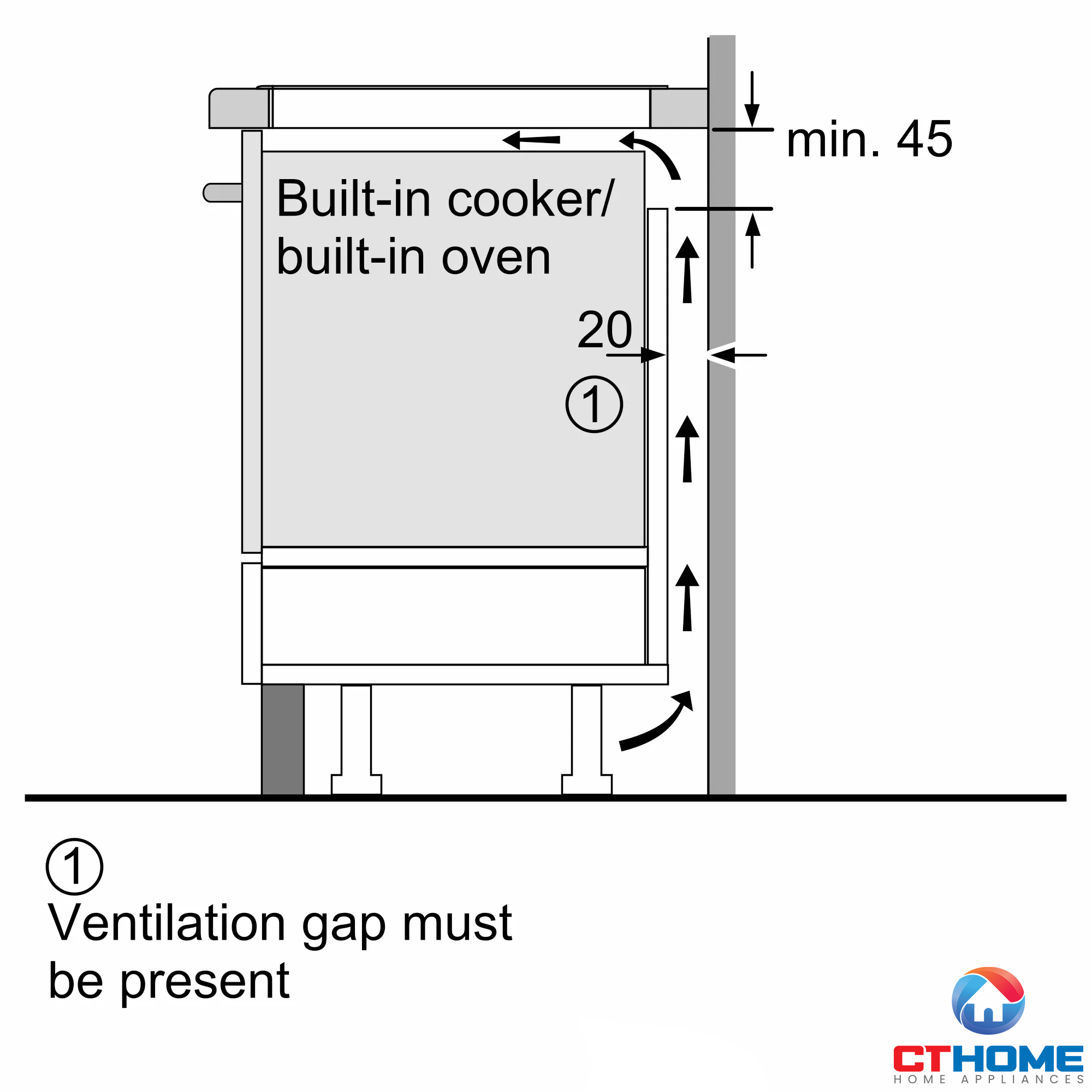 min. 45

Built-in cooker/ built-in oven

20

①

①
Ventilation gap must be present

CTHOME
HOME APPLIANCES