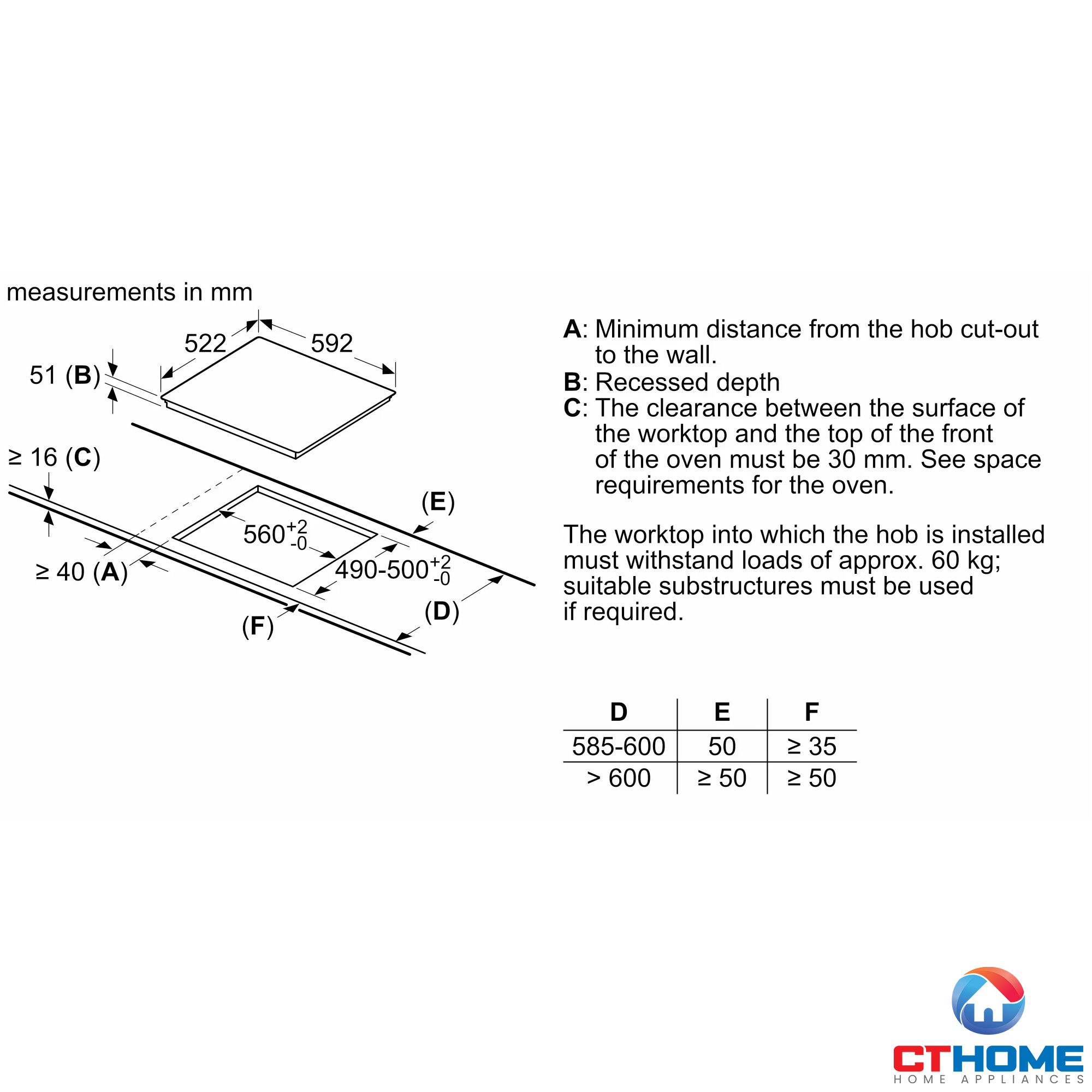 measurements in mm

522
592
51 (**B**)
≥ 16 (**C**)
(**E**)
$560^{+2}_{-0}$
$490\text{-}500^{+2}_{-0}$
≥ 40 (**A**)
(**D**)
(**F**)

**A**: Minimum distance from the hob cut-out to the wall.
**B**: Recessed depth
**C**: The clearance between the surface of the worktop and the top of the front of the oven must be 30 mm. See space requirements for the oven.

The worktop into which the hob is installed must withstand loads of approx. 60 kg; suitable substructures must be used if required.

| D | E | F |
|---|---|---|
| 585-600 | 50 | ≥ 35 |
| > 600 | ≥ 50 | ≥ 50 |

CTHOME
HOME APPLIANCES