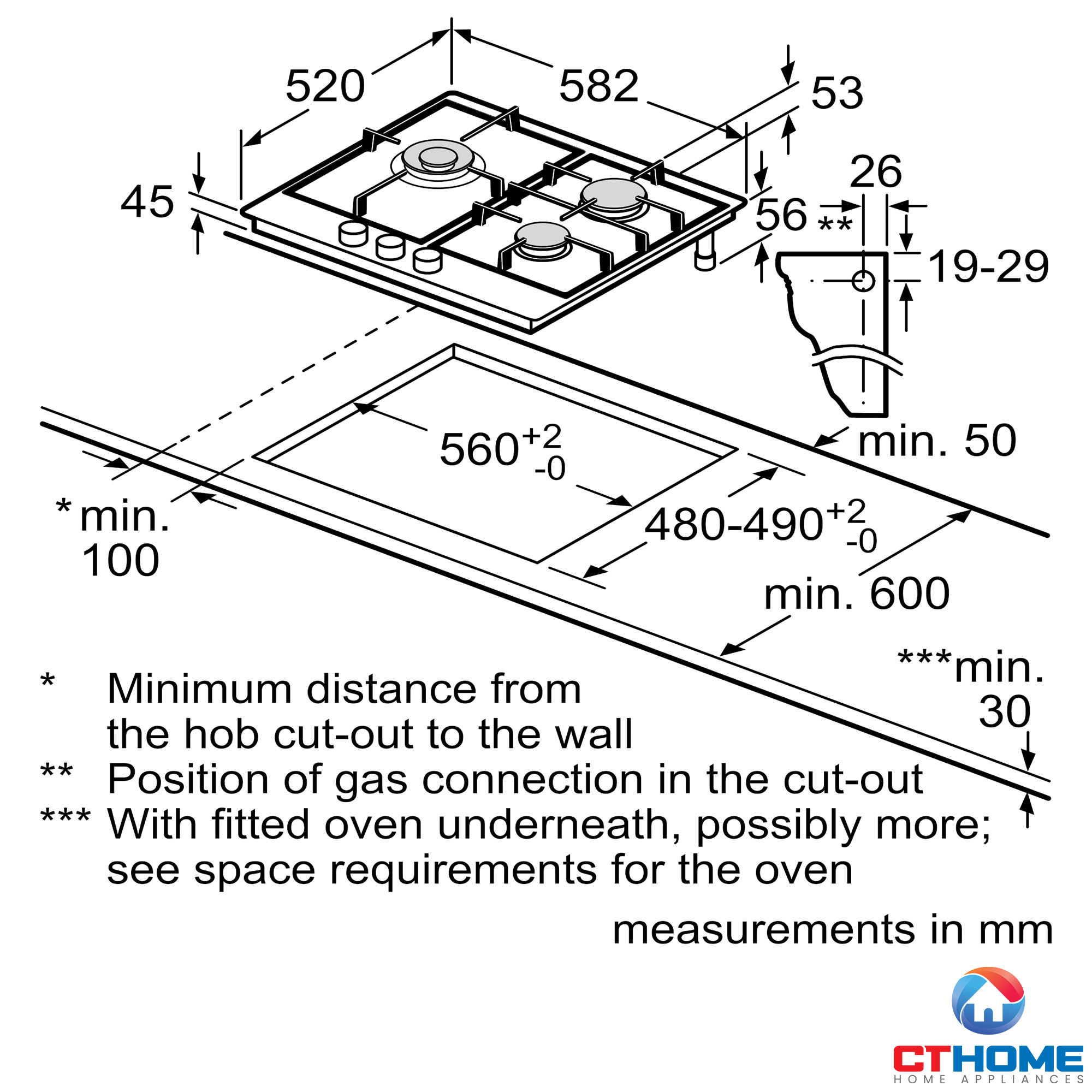 520
582
53
45
26
56 **
19-29
$560^{+2}_{-0}$
min. 50
* min. 100
$480\text{-}490^{+2}_{-0}$
min. 600
***min. 30

* Minimum distance from the hob cut-out to the wall
** Position of gas connection in the cut-out
*** With fitted oven underneath, possibly more; see space requirements for the oven

measurements in mm

CTHOME
HOME APPLIANCES