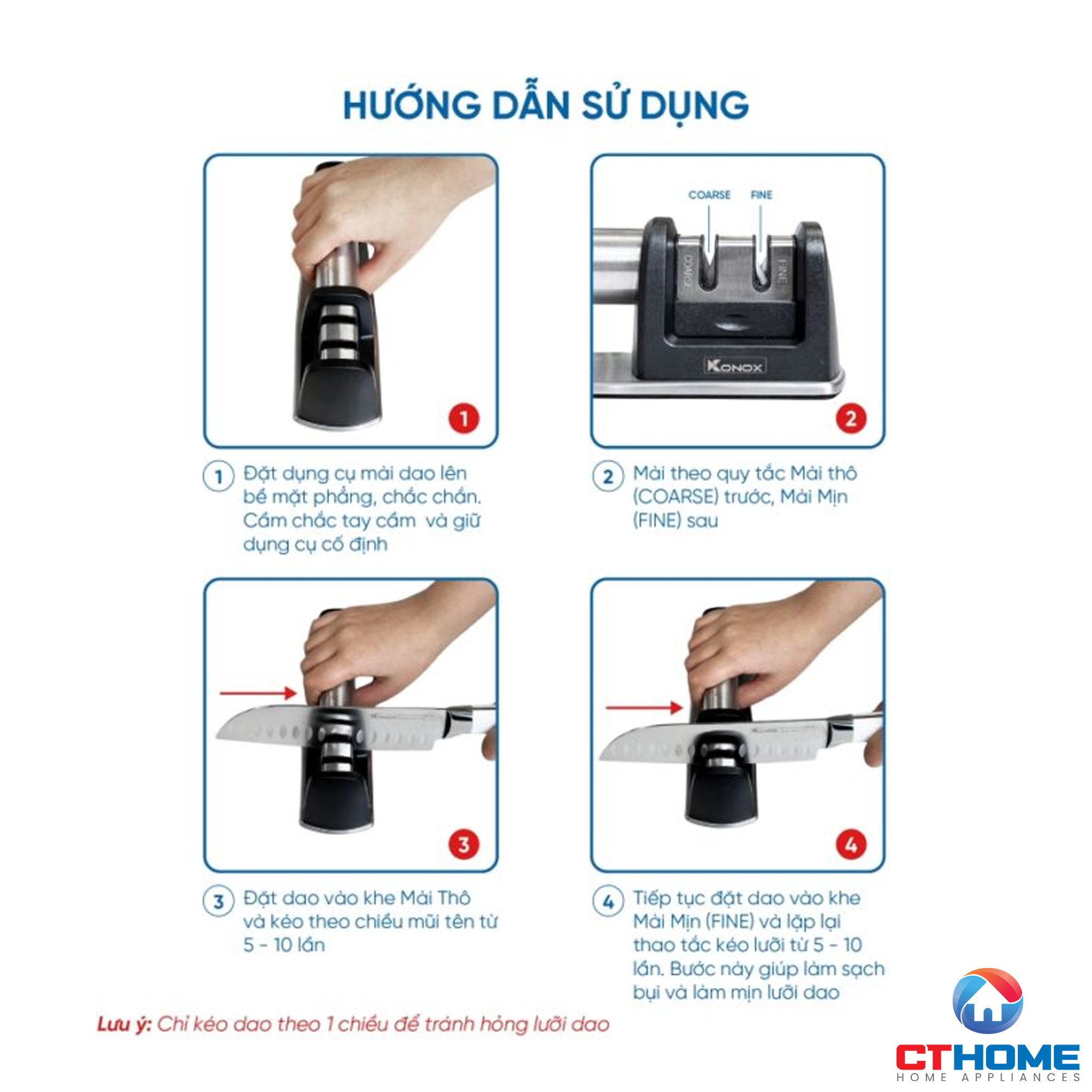 HƯỚNG DẪN SỬ DỤNG

1

COARSE FINE

COARSE FINE

KONOX

2

1 Đặt dụng cụ mài dao lên bề mặt phẳng, chắc chắn. Cầm chắc tay cầm và giữ dụng cụ cố định

2 Mài theo quy tắc Mài thô (COARSE) trước, Mài Mịn (FINE) sau

3

4

3 Đặt dao vào khe Mài Thô và kéo theo chiều mũi tên từ 5 - 10 lần

4 Tiếp tục đặt dao vào khe Mài Mịn (FINE) và lặp lại thao tác kéo lưỡi từ 5 - 10 lần. Bước này giúp làm sạch bụi và làm mịn lưỡi dao

Lưu ý: Chỉ kéo dao theo 1 chiều để tránh hỏng lưỡi dao

CTHOME
HOME APPLIANCES