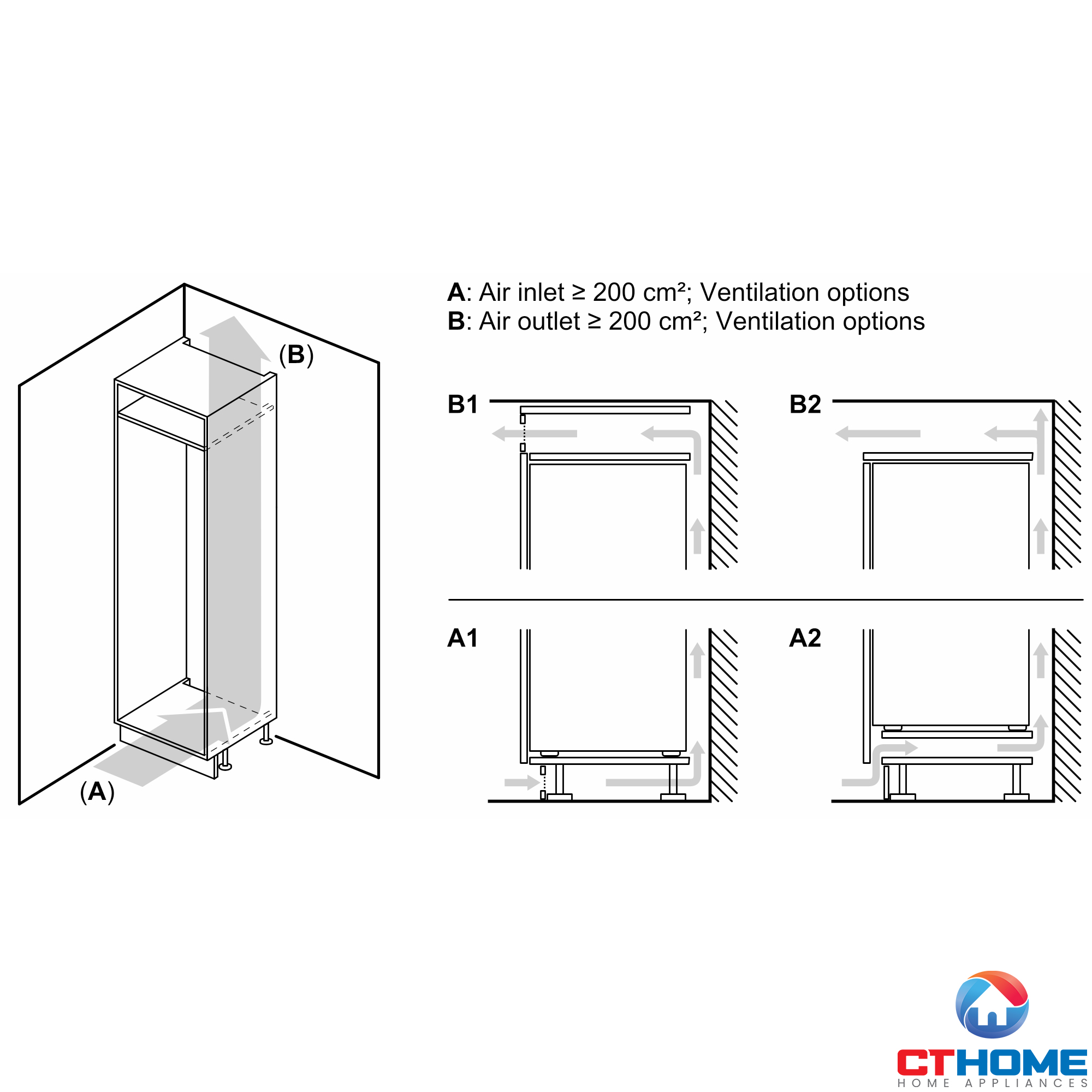 (B)

(A)

A: Air inlet ≥ 200 cm²; Ventilation options
B: Air outlet ≥ 200 cm²; Ventilation options

B1

B2

A1

A2

CTHOME
HOME APPLIANCES