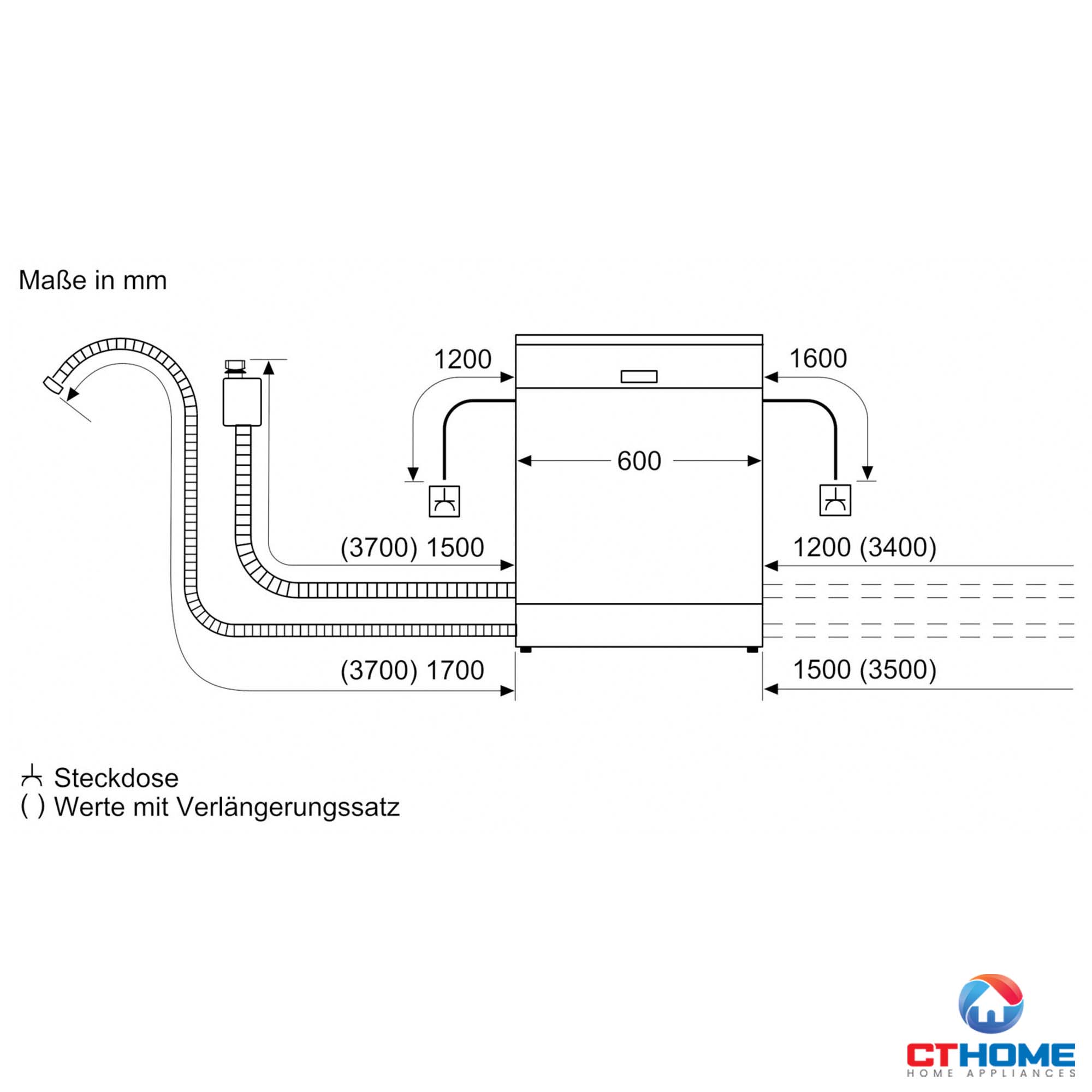 Maße in mm

1200

1600

600

(3700) 1500

1200 (3400)

(3700) 1700

1500 (3500)

Steckdose
( ) Werte mit Verlängerungssatz

CTHOME
HOME APPLIANCES