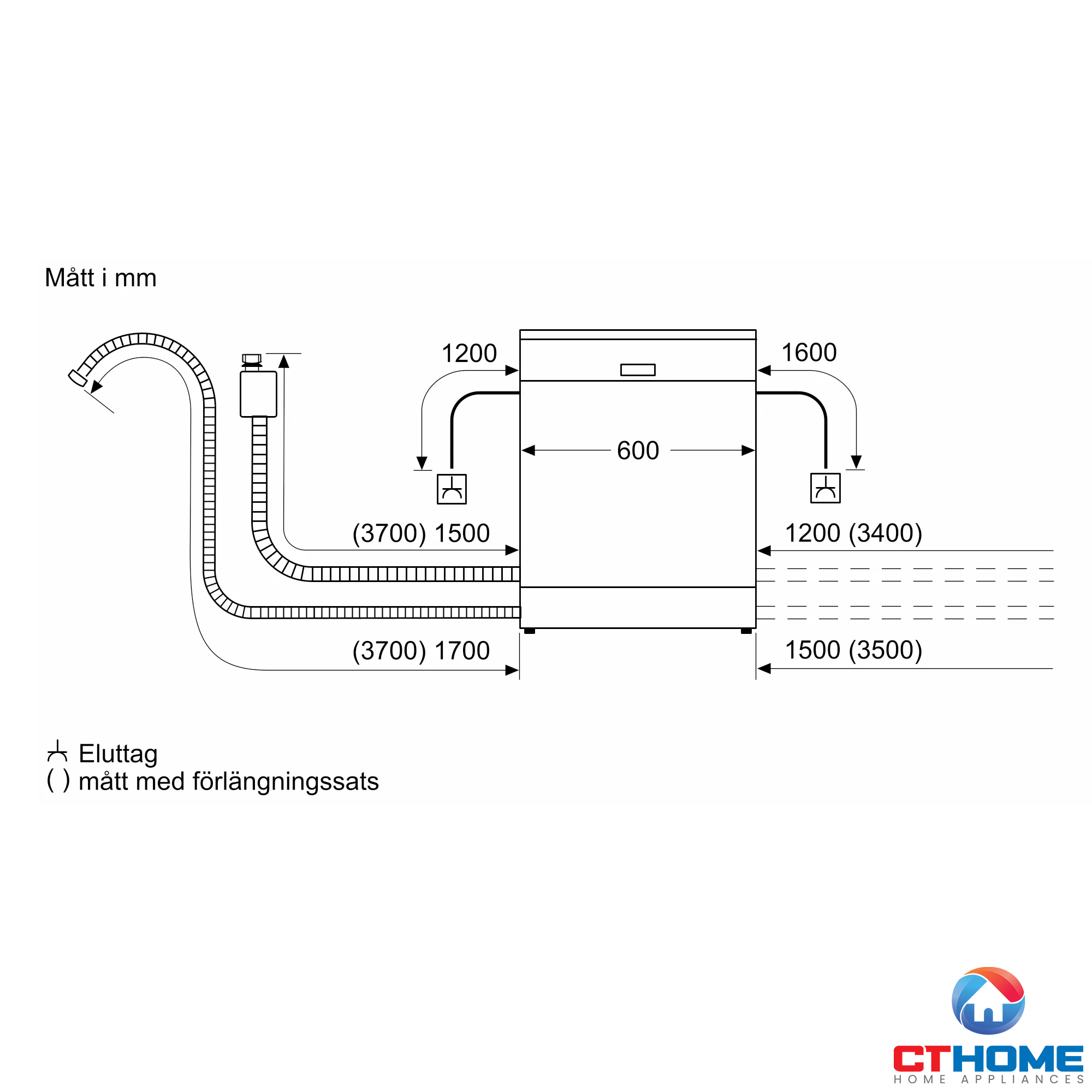 Mått i mm

1200

1600

600

(3700) 1500

1200 (3400)

(3700) 1700

1500 (3500)

Eluttag
( ) mått med förlängningssats

CTHOME
HOME APPLIANCES