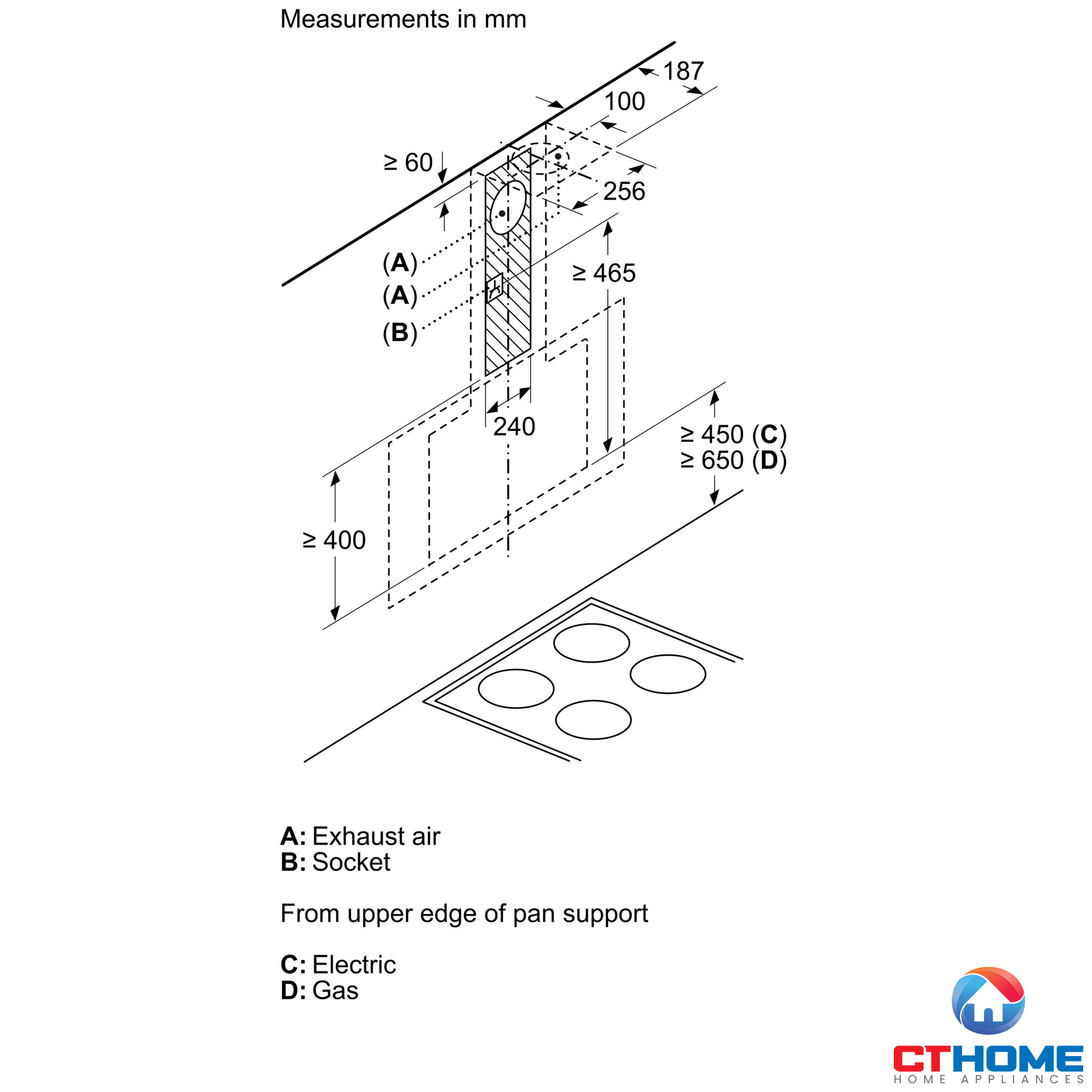 Measurements in mm

187

100

≥ 60

256

(A)

(A)

(B)

≥ 465

240

≥ 450 (C)
≥ 650 (D)

≥ 400

A: Exhaust air
B: Socket

From upper edge of pan support

C: Electric
D: Gas

CTHOME
HOME APPLIANCES