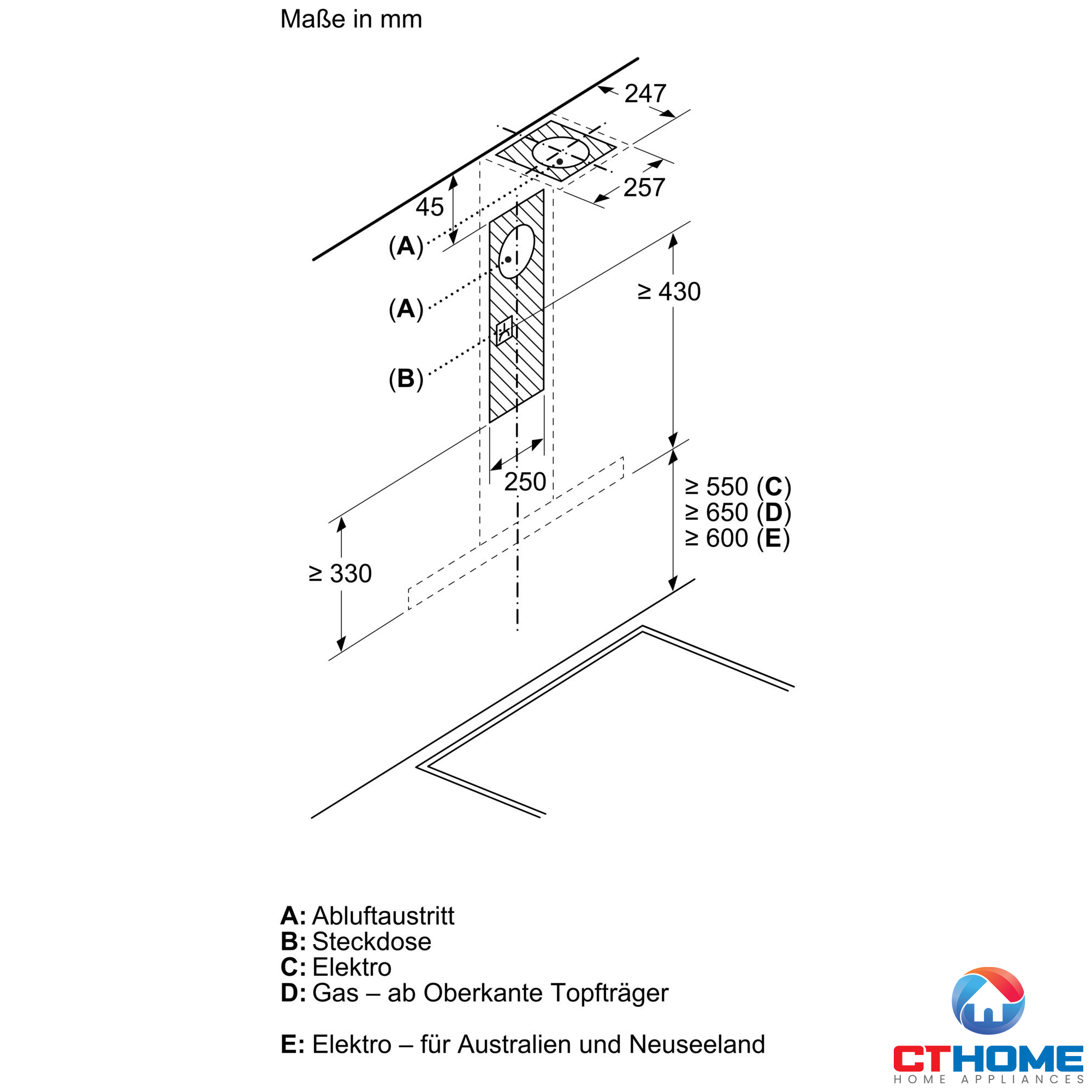 Maße in mm

247

257

45

(A)

(A)

(B)

≥ 430

250

≥ 550 (C)
≥ 650 (D)
≥ 600 (E)

≥ 330

A: Abluftaustritt
B: Steckdose
C: Elektro
D: Gas – ab Oberkante Topfträger

E: Elektro – für Australien und Neuseeland

CTHOME
HOME APPLIANCES