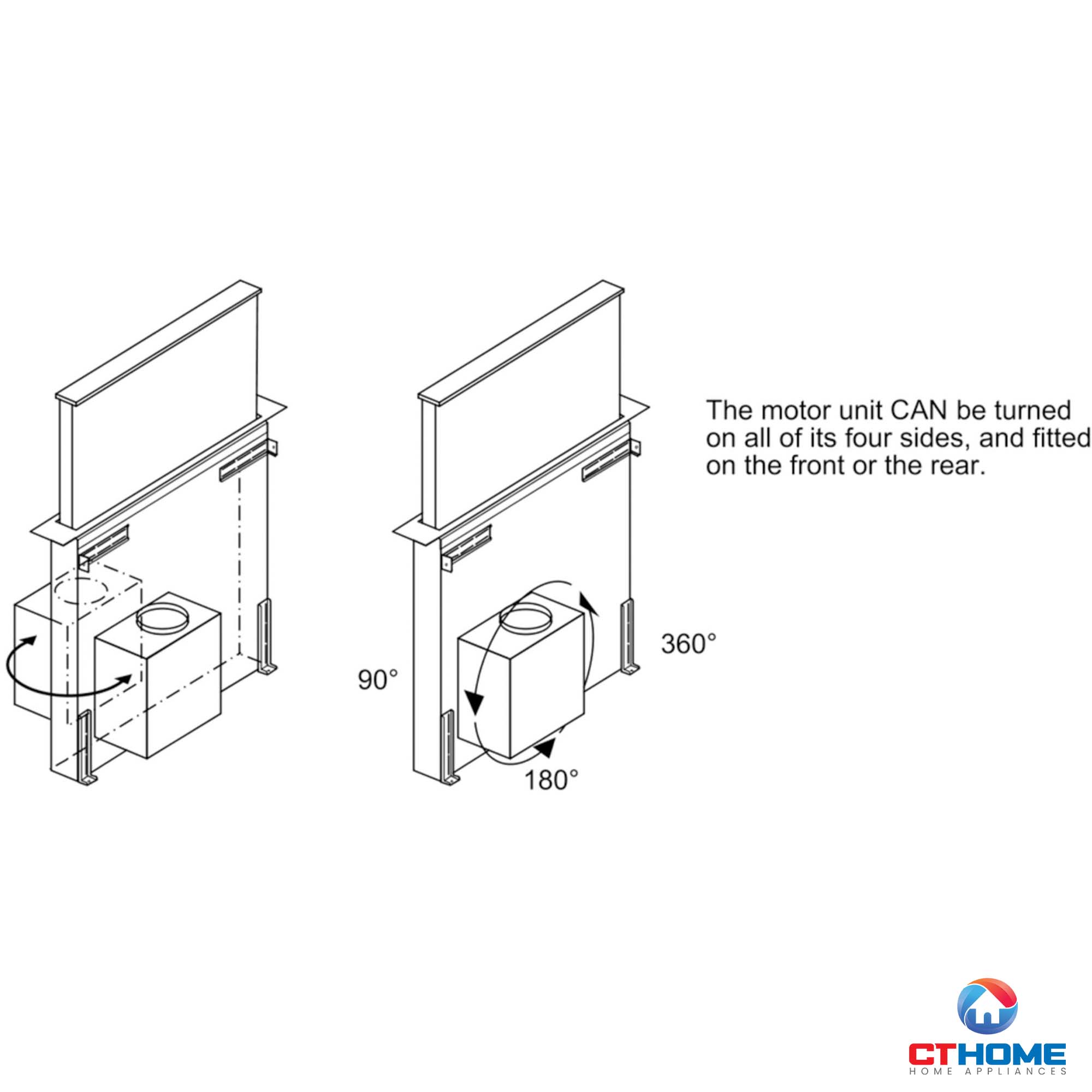 The motor unit CAN be turned on all of its four sides, and fitted on the front or the rear.

90°

360°

180°

CTHOME
HOME APPLIANCES