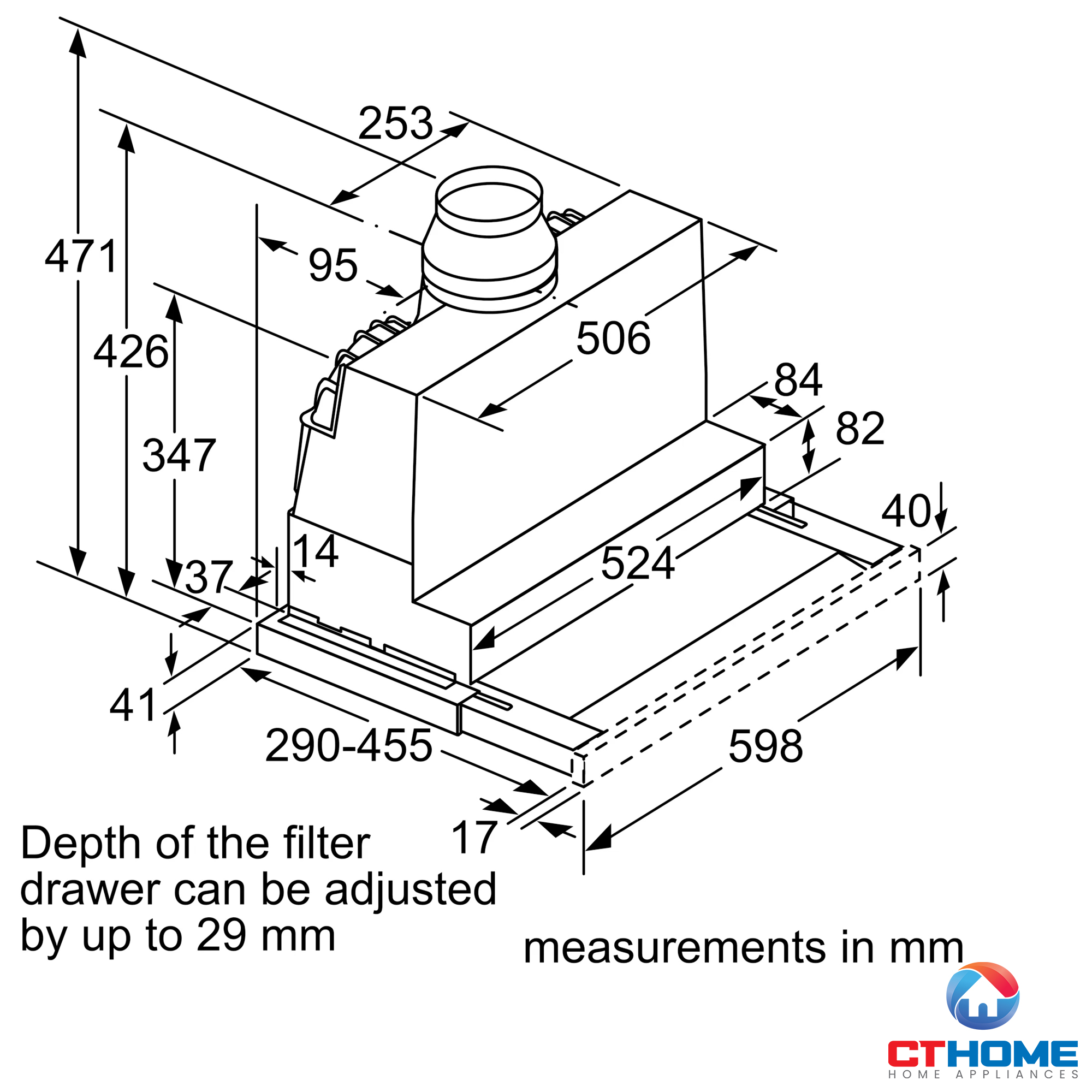 253
471
95
426
506
84
82
347
40
14
37
524
41
290-455
598
17
Depth of the filter drawer can be adjusted by up to 29 mm
measurements in mm
CTHOME
HOME APPLIANCES