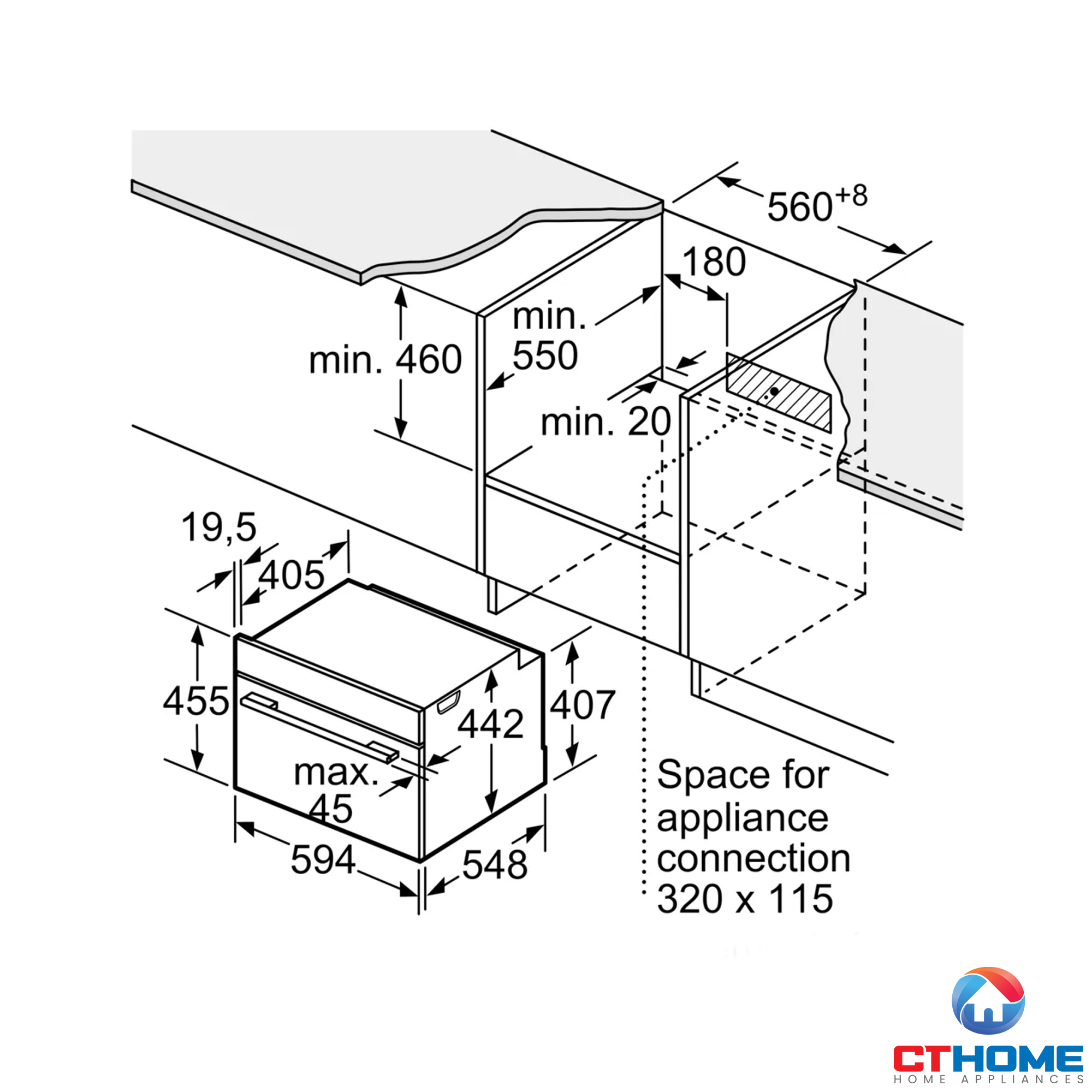 $560^{+8}$

180

min. 550

min. 460

min. 20

19,5

405

455

442

407

max. 45

594

548

Space for appliance connection 320 x 115

CTHOME
HOME APPLIANCES