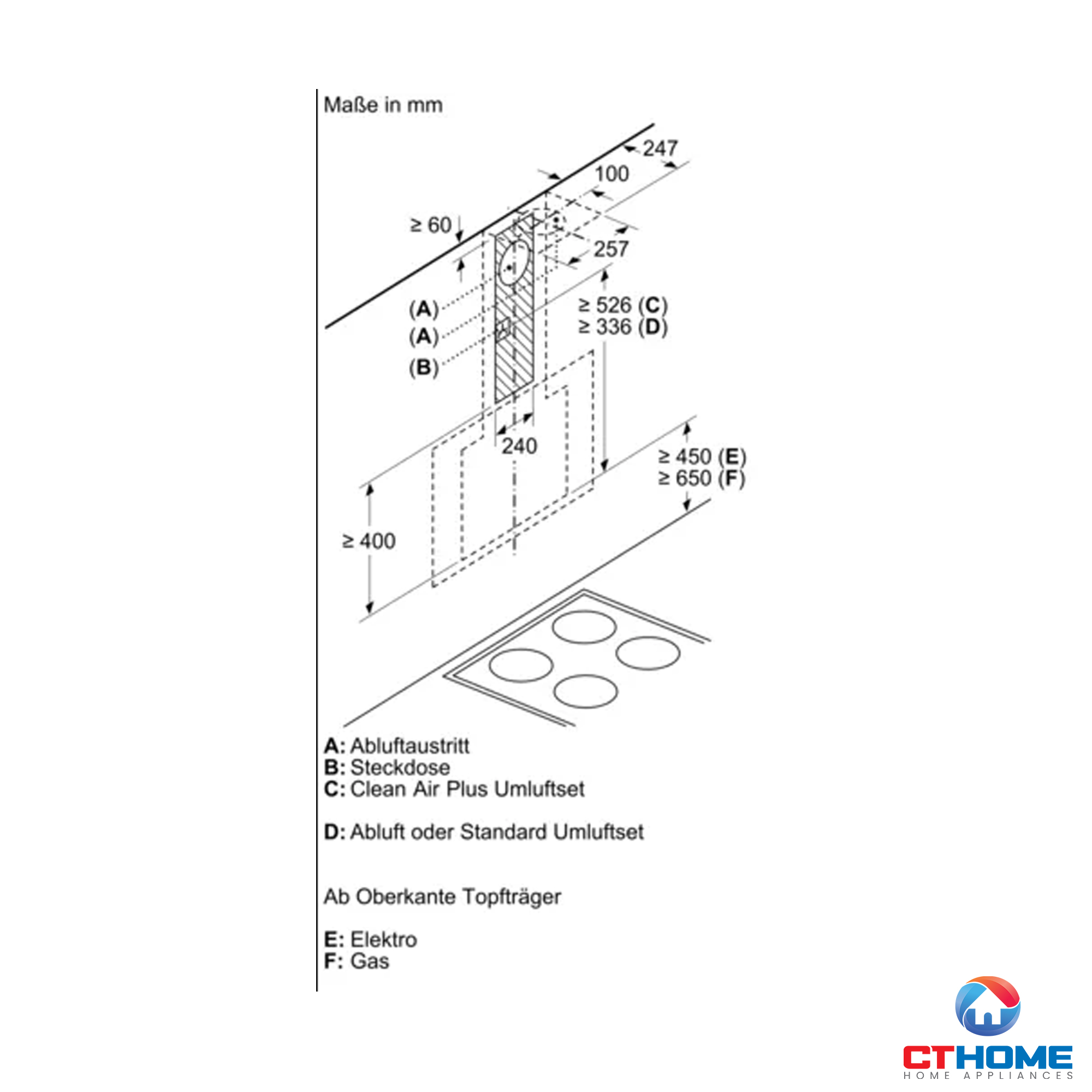 Maße in mm

247

100

≥ 60

257

(A)

(A)

(B)

≥ 526 (C)
≥ 336 (D)

240

≥ 450 (E)
≥ 650 (F)

≥ 400

A: Abluftaustritt
B: Steckdose
C: Clean Air Plus Umluftset

D: Abluft oder Standard Umluftset

Ab Oberkante Topfträger

E: Elektro
F: Gas

CTHOME
HOME APPLIANCES