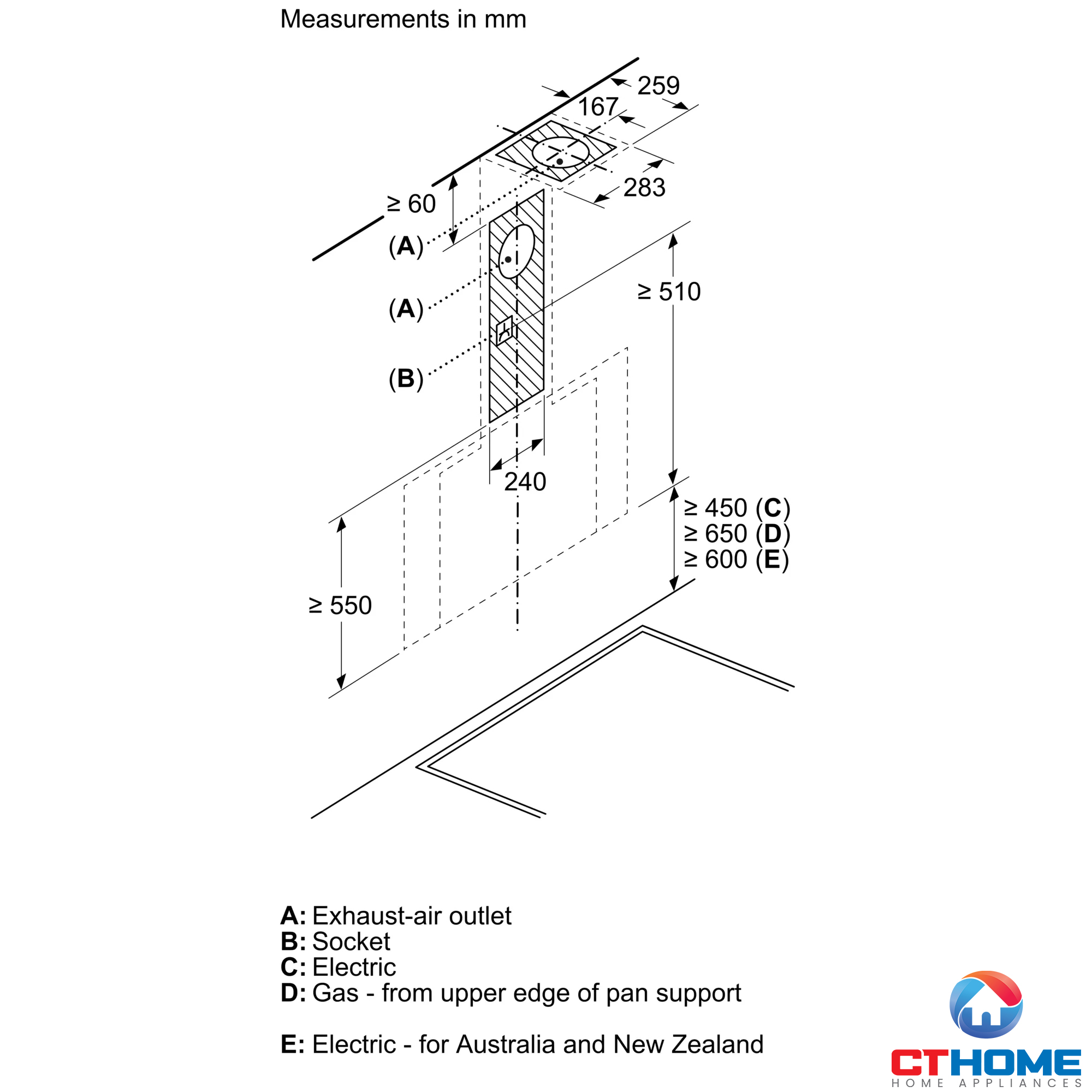 Measurements in mm

259
167
283
≥ 60
(A)
(A)
(B)
≥ 510
240
≥ 450 (C)
≥ 650 (D)
≥ 600 (E)
≥ 550

A: Exhaust-air outlet
B: Socket
C: Electric
D: Gas - from upper edge of pan support

E: Electric - for Australia and New Zealand

CTHOME
HOME APPLIANCES