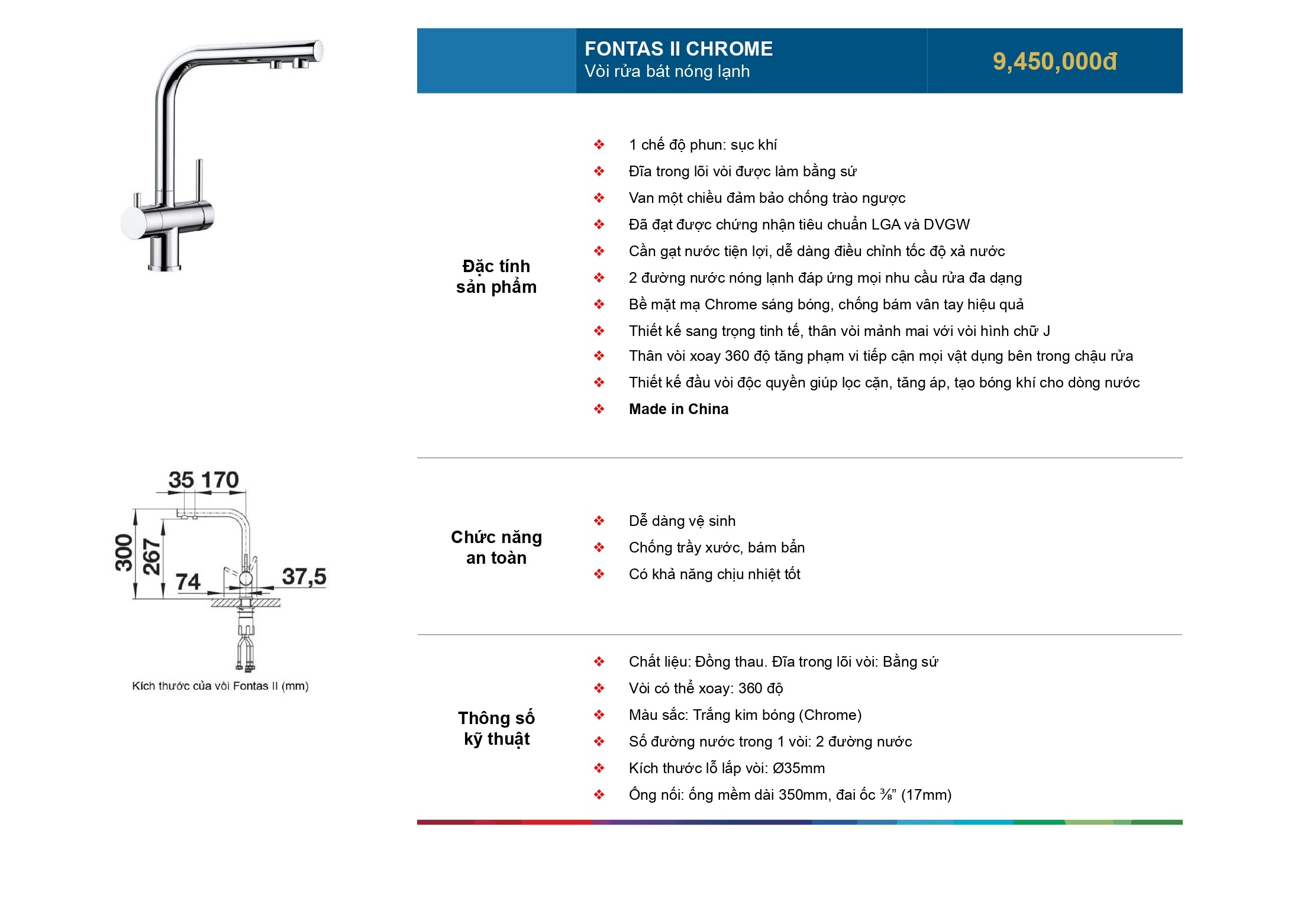 FONTAS II CHROME
Vòi rửa bát nóng lạnh

9,450,000đ

Đặc tính sản phẩm

❖ 1 chế độ phun: sục khí
❖ Đĩa trong lõi vòi được làm bằng sứ
❖ Van một chiều đảm bảo chống trào ngược
❖ Đã đạt được chứng nhận tiêu chuẩn LGA và DVGW
❖ Cần gạt nước tiện lợi, dễ dàng điều chỉnh tốc độ xả nước
❖ 2 đường nước nóng lạnh đáp ứng mọi nhu cầu rửa đa dạng
❖ Bề mặt mạ Chrome sáng bóng, chống bám vân tay hiệu quả
❖ Thiết kế sang trọng tinh tế, thân vòi mảnh mai với vòi hình chữ J
❖ Thân vòi xoay 360 độ tăng phạm vi tiếp cận mọi vật dụng bên trong chậu rửa
❖ Thiết kế đầu vòi độc quyền giúp lọc cặn, tăng áp, tạo bóng khí cho dòng nước
❖ Made in China

35 170
300
267
74
37,5
Kích thước của vòi Fontas II (mm)

Chức năng an toàn

❖ Dễ dàng vệ sinh
❖ Chống trầy xước, bám bẩn
❖ Có khả năng chịu nhiệt tốt

Thông số kỹ thuật

❖ Chất liệu: Đồng thau. Đĩa trong lõi vòi: Bằng sứ
❖ Vòi có thể xoay: 360 độ
❖ Màu sắc: Trắng kim bóng (Chrome)
❖ Số đường nước trong 1 vòi: 2 đường nước
❖ Kích thước lỗ lắp vòi: Ø35mm
❖ Ống nối: ống mềm dài 350mm, đai ốc ⅜” (17mm)