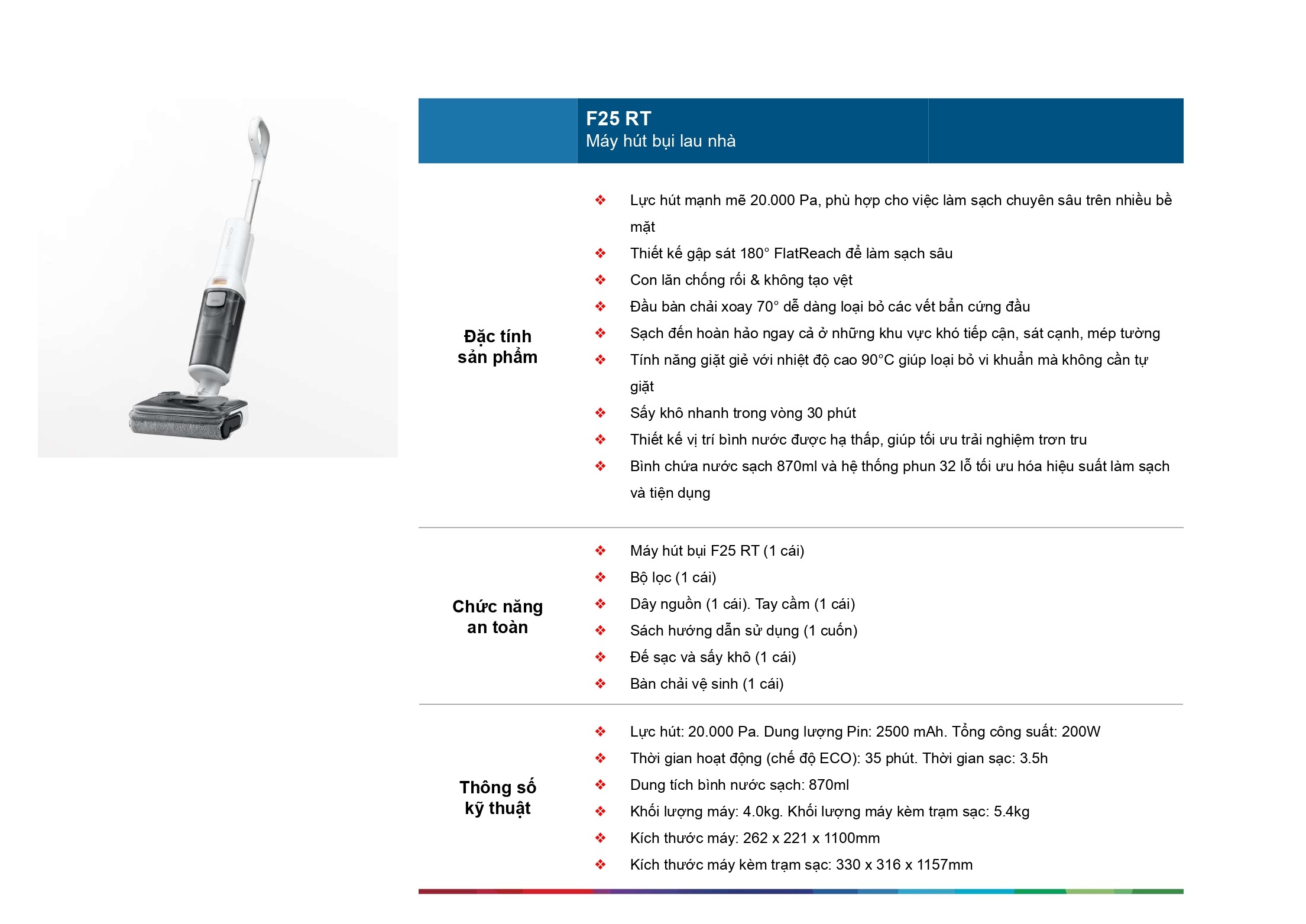 F25 RT
Máy hút bụi lau nhà

Đặc tính sản phẩm

❖ Lực hút mạnh mẽ 20.000 Pa, phù hợp cho việc làm sạch chuyên sâu trên nhiều bề mặt
❖ Thiết kế gập sát 180° FlatReach để làm sạch sâu
❖ Con lăn chống rối & không tạo vệt
❖ Đầu bàn chải xoay 70° dễ dàng loại bỏ các vết bẩn cứng đầu
❖ Sạch đến hoàn hảo ngay cả ở những khu vực khó tiếp cận, sát cạnh, mép tường
❖ Tính năng giặt giẻ với nhiệt độ cao 90°C giúp loại bỏ vi khuẩn mà không cần tự giặt
❖ Sấy khô nhanh trong vòng 30 phút
❖ Thiết kế vị trí bình nước được hạ thấp, giúp tối ưu trải nghiệm trơn tru
❖ Bình chứa nước sạch 870ml và hệ thống phun 32 lỗ tối ưu hóa hiệu suất làm sạch và tiện dụng

Chức năng an toàn

❖ Máy hút bụi F25 RT (1 cái)
❖ Bộ lọc (1 cái)
❖ Dây nguồn (1 cái). Tay cầm (1 cái)
❖ Sách hướng dẫn sử dụng (1 cuốn)
❖ Đế sạc và sấy khô (1 cái)
❖ Bàn chải vệ sinh (1 cái)

Thông số kỹ thuật

❖ Lực hút: 20.000 Pa. Dung lượng Pin: 2500 mAh. Tổng công suất: 200W
❖ Thời gian hoạt động (chế độ ECO): 35 phút. Thời gian sạc: 3.5h
❖ Dung tích bình nước sạch: 870ml
❖ Khối lượng máy: 4.0kg. Khối lượng máy kèm trạm sạc: 5.4kg
❖ Kích thước máy: 262 x 221 x 1100mm
❖ Kích thước máy kèm trạm sạc: 330 x 316 x 1157mm