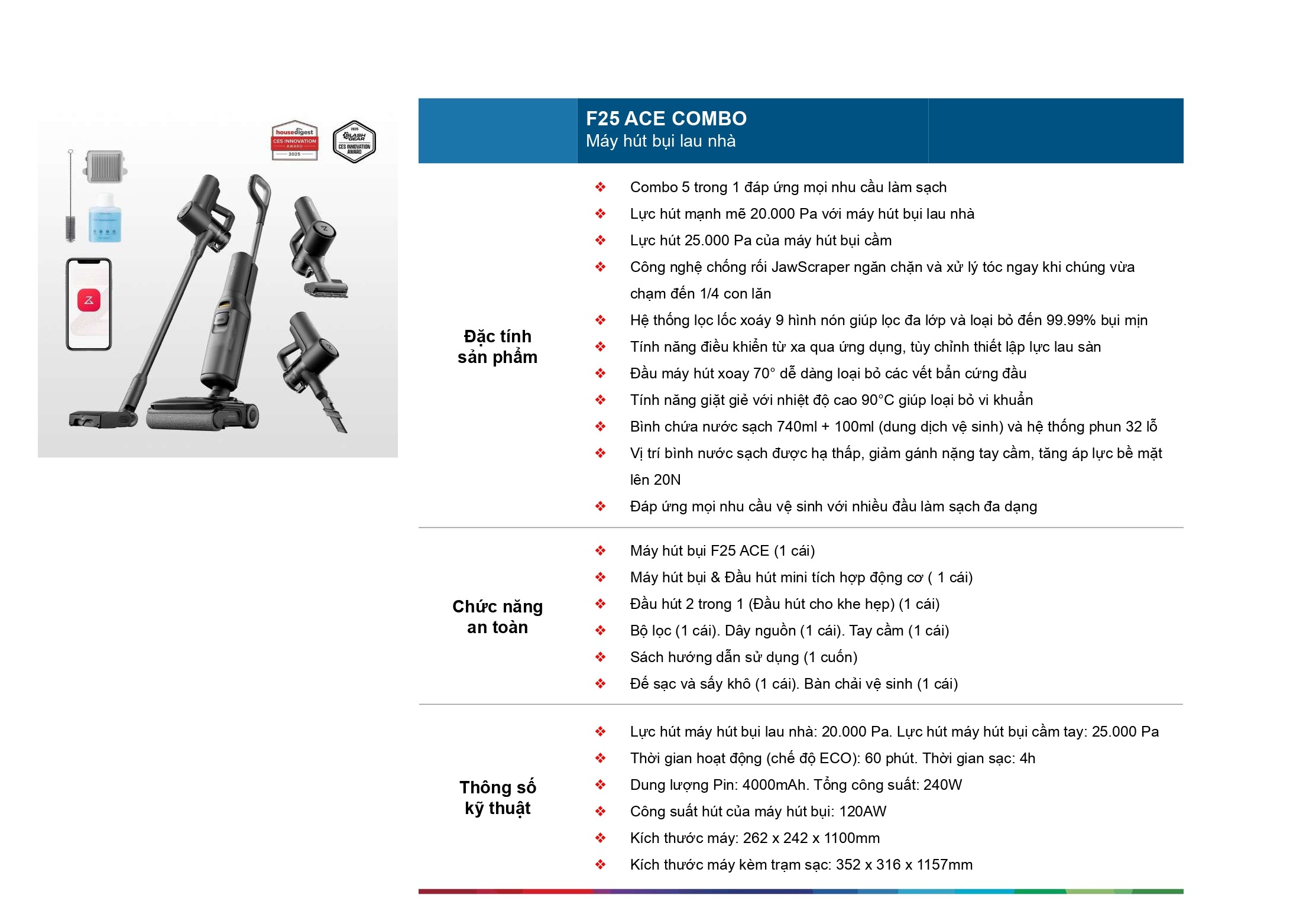 housedigest
CES INNOVATION AWARD
2025

2025
SLASH GEAR
CES INNOVATION AWARD

F25 ACE COMBO
Máy hút bụi lau nhà

Đặc tính sản phẩm

❖ Combo 5 trong 1 đáp ứng mọi nhu cầu làm sạch
❖ Lực hút mạnh mẽ 20.000 Pa với máy hút bụi lau nhà
❖ Lực hút 25.000 Pa của máy hút bụi cầm
❖ Công nghệ chống rối JawScraper ngăn chặn và xử lý tóc ngay khi chúng vừa chạm đến 1/4 con lăn
❖ Hệ thống lọc lốc xoáy 9 hình nón giúp lọc đa lớp và loại bỏ đến 99.99% bụi mịn
❖ Tính năng điều khiển từ xa qua ứng dụng, tùy chỉnh thiết lập lực lau sàn
❖ Đầu máy hút xoay 70° dễ dàng loại bỏ các vết bẩn cứng đầu
❖ Tính năng giặt giẻ với nhiệt độ cao 90°C giúp loại bỏ vi khuẩn
❖ Bình chứa nước sạch 740ml + 100ml (dung dịch vệ sinh) và hệ thống phun 32 lỗ
❖ Vị trí bình nước sạch được hạ thấp, giảm gánh nặng tay cầm, tăng áp lực bề mặt lên 20N
❖ Đáp ứng mọi nhu cầu vệ sinh với nhiều đầu làm sạch đa dạng

Chức năng an toàn

❖ Máy hút bụi F25 ACE (1 cái)
❖ Máy hút bụi & Đầu hút mini tích hợp động cơ ( 1 cái)
❖ Đầu hút 2 trong 1 (Đầu hút cho khe hẹp) (1 cái)
❖ Bộ lọc (1 cái). Dây nguồn (1 cái). Tay cầm (1 cái)
❖ Sách hướng dẫn sử dụng (1 cuốn)
❖ Đế sạc và sấy khô (1 cái). Bàn chải vệ sinh (1 cái)

Thông số kỹ thuật

❖ Lực hút máy hút bụi lau nhà: 20.000 Pa. Lực hút máy hút bụi cầm tay: 25.000 Pa
❖ Thời gian hoạt động (chế độ ECO): 60 phút. Thời gian sạc: 4h
❖ Dung lượng Pin: 4000mAh. Tổng công suất: 240W
❖ Công suất hút của máy hút bụi: 120AW
❖ Kích thước máy: 262 x 242 x 1100mm
❖ Kích thước máy kèm trạm sạc: 352 x 316 x 1157mm