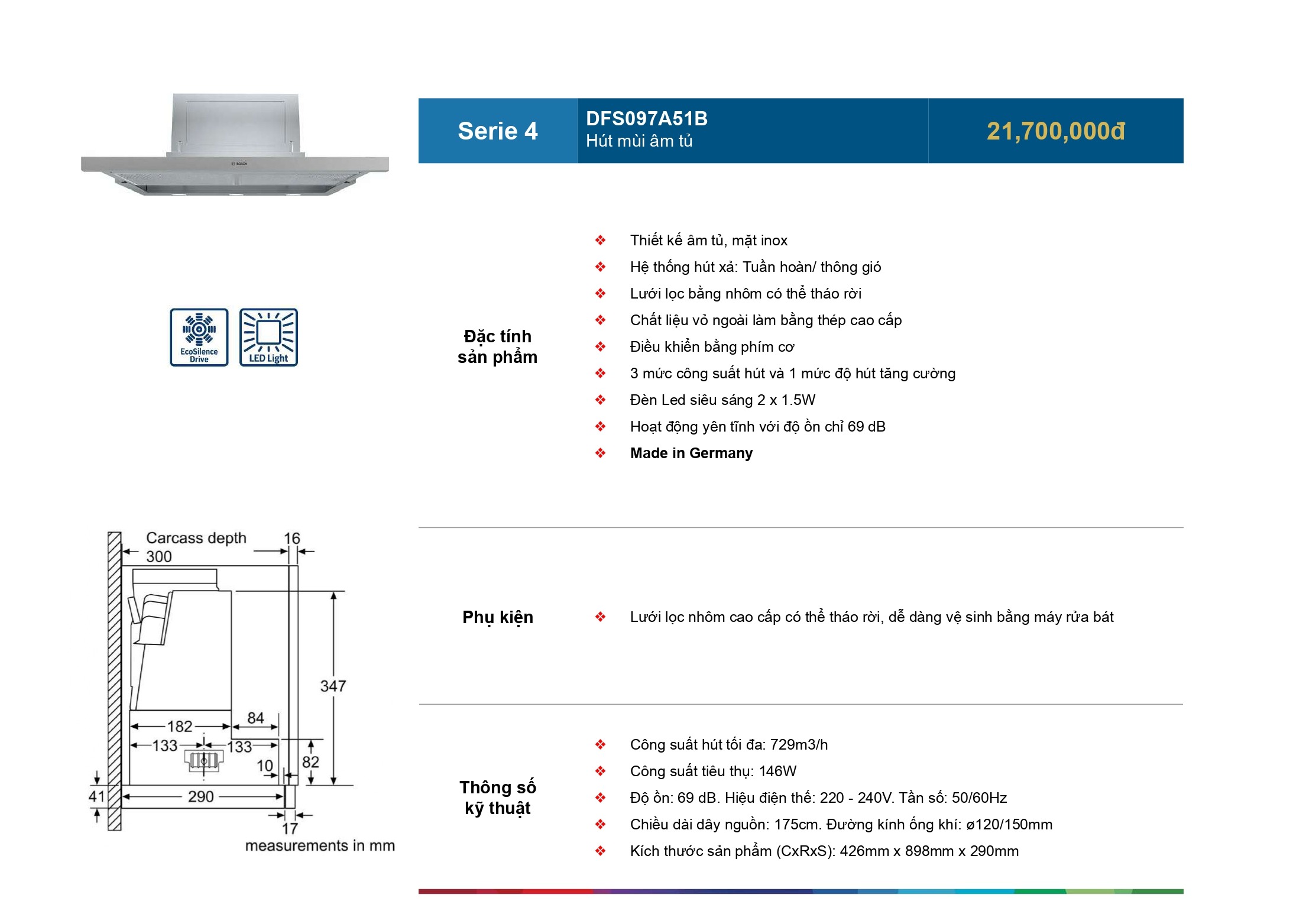 BOSCH

Serie 4

DFS097A51B
Hút mùi âm tủ

21,700,000đ

EcoSilence Drive

LED Light

Đặc tính sản phẩm

❖ Thiết kế âm tủ, mặt inox
❖ Hệ thống hút xả: Tuần hoàn/ thông gió
❖ Lưới lọc bằng nhôm có thể tháo rời
❖ Chất liệu vỏ ngoài làm bằng thép cao cấp
❖ Điều khiển bằng phím cơ
❖ 3 mức công suất hút và 1 mức độ hút tăng cường
❖ Đèn Led siêu sáng 2 x 1.5W
❖ Hoạt động yên tĩnh với độ ồn chỉ 69 dB
❖ Made in Germany

Carcass depth 300
16
347
182
84
133
133
10
82
41
290
17
measurements in mm

Phụ kiện

❖ Lưới lọc nhôm cao cấp có thể tháo rời, dễ dàng vệ sinh bằng máy rửa bát

Thông số kỹ thuật

❖ Công suất hút tối đa: 729m3/h
❖ Công suất tiêu thụ: 146W
❖ Độ ồn: 69 dB. Hiệu điện thế: 220 - 240V. Tần số: 50/60Hz
❖ Chiều dài dây nguồn: 175cm. Đường kính ống khí: ø120/150mm
❖ Kích thước sản phẩm (CxRxS): 426mm x 898mm x 290mm