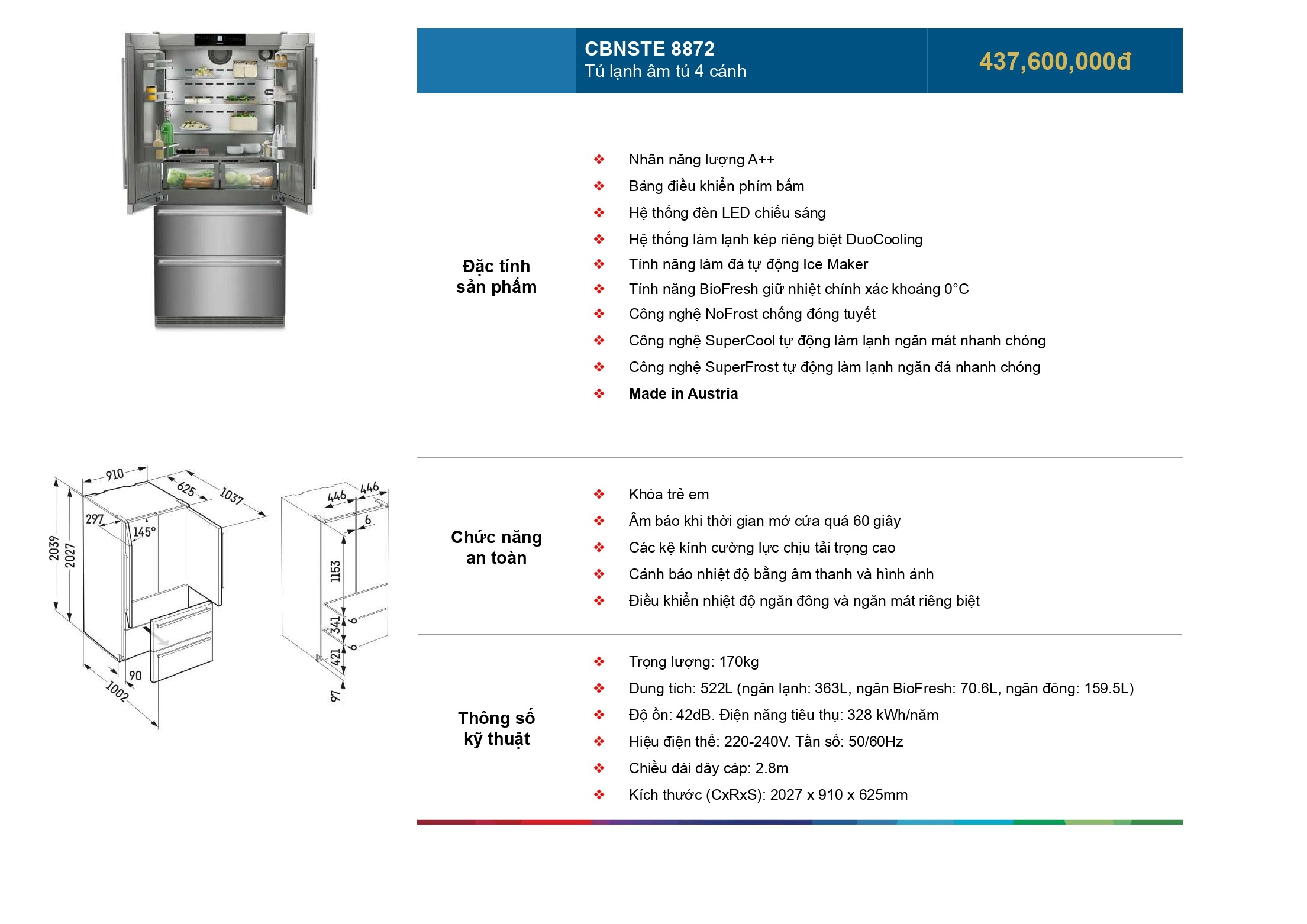 CBNSTE 8872
Tủ lạnh âm tủ 4 cánh

437,600,000đ

Đặc tính sản phẩm

❖ Nhãn năng lượng A++
❖ Bảng điều khiển phím bấm
❖ Hệ thống đèn LED chiếu sáng
❖ Hệ thống làm lạnh kép riêng biệt DuoCooling
❖ Tính năng làm đá tự động Ice Maker
❖ Tính năng BioFresh giữ nhiệt chính xác khoảng 0°C
❖ Công nghệ NoFrost chống đóng tuyết
❖ Công nghệ SuperCool tự động làm lạnh ngăn mát nhanh chóng
❖ Công nghệ SuperFrost tự động làm lạnh ngăn đá nhanh chóng
❖ Made in Austria

910
625
1037
297
145°
2039
2027
90
1002
446
446
6
1153
341
6
421
6
97

Chức năng an toàn

❖ Khóa trẻ em
❖ Âm báo khi thời gian mở cửa quá 60 giây
❖ Các kệ kính cường lực chịu tải trọng cao
❖ Cảnh báo nhiệt độ bằng âm thanh và hình ảnh
❖ Điều khiển nhiệt độ ngăn đông và ngăn mát riêng biệt

Thông số kỹ thuật

❖ Trọng lượng: 170kg
❖ Dung tích: 522L (ngăn lạnh: 363L, ngăn BioFresh: 70.6L, ngăn đông: 159.5L)
❖ Độ ồn: 42dB. Điện năng tiêu thụ: 328 kWh/năm
❖ Hiệu điện thế: 220-240V. Tần số: 50/60Hz
❖ Chiều dài dây cáp: 2.8m
❖ Kích thước (CxRxS): 2027 x 910 x 625mm