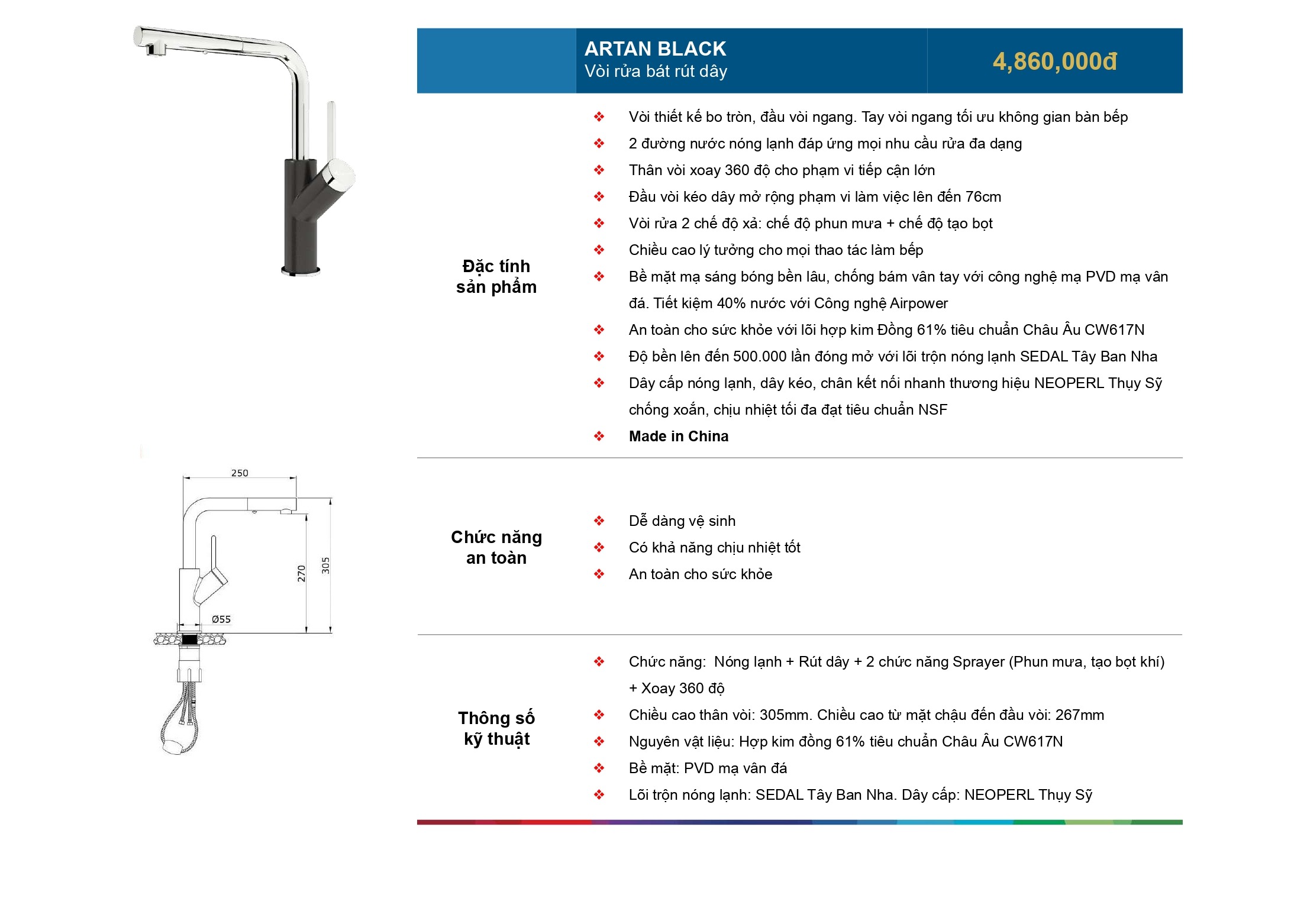 ARTAN BLACK
Vòi rửa bát rút dây

4,860,000đ

Đặc tính sản phẩm

❖ Vòi thiết kế bo tròn, đầu vòi ngang. Tay vòi ngang tối ưu không gian bàn bếp
❖ 2 đường nước nóng lạnh đáp ứng mọi nhu cầu rửa đa dạng
❖ Thân vòi xoay 360 độ cho phạm vi tiếp cận lớn
❖ Đầu vòi kéo dây mở rộng phạm vi làm việc lên đến 76cm
❖ Vòi rửa 2 chế độ xả: chế độ phun mưa + chế độ tạo bọt
❖ Chiều cao lý tưởng cho mọi thao tác làm bếp
❖ Bề mặt mạ sáng bóng bền lâu, chống bám vân tay với công nghệ mạ PVD mạ vân đá. Tiết kiệm 40% nước với Công nghệ Airpower
❖ An toàn cho sức khỏe với lõi hợp kim Đồng 61% tiêu chuẩn Châu Âu CW617N
❖ Độ bền lên đến 500.000 lần đóng mở với lõi trộn nóng lạnh SEDAL Tây Ban Nha
❖ Dây cấp nóng lạnh, dây kéo, chân kết nối nhanh thương hiệu NEOPERL Thụy Sỹ chống xoắn, chịu nhiệt tối đa đạt tiêu chuẩn NSF
❖ Made in China

250
270
305
Ø55

Chức năng an toàn

❖ Dễ dàng vệ sinh
❖ Có khả năng chịu nhiệt tốt
❖ An toàn cho sức khỏe

Thông số kỹ thuật

❖ Chức năng: Nóng lạnh + Rút dây + 2 chức năng Sprayer (Phun mưa, tạo bọt khí) + Xoay 360 độ
❖ Chiều cao thân vòi: 305mm. Chiều cao từ mặt chậu đến đầu vòi: 267mm
❖ Nguyên vật liệu: Hợp kim đồng 61% tiêu chuẩn Châu Âu CW617N
❖ Bề mặt: PVD mạ vân đá
❖ Lõi trộn nóng lạnh: SEDAL Tây Ban Nha. Dây cấp: NEOPERL Thụy Sỹ