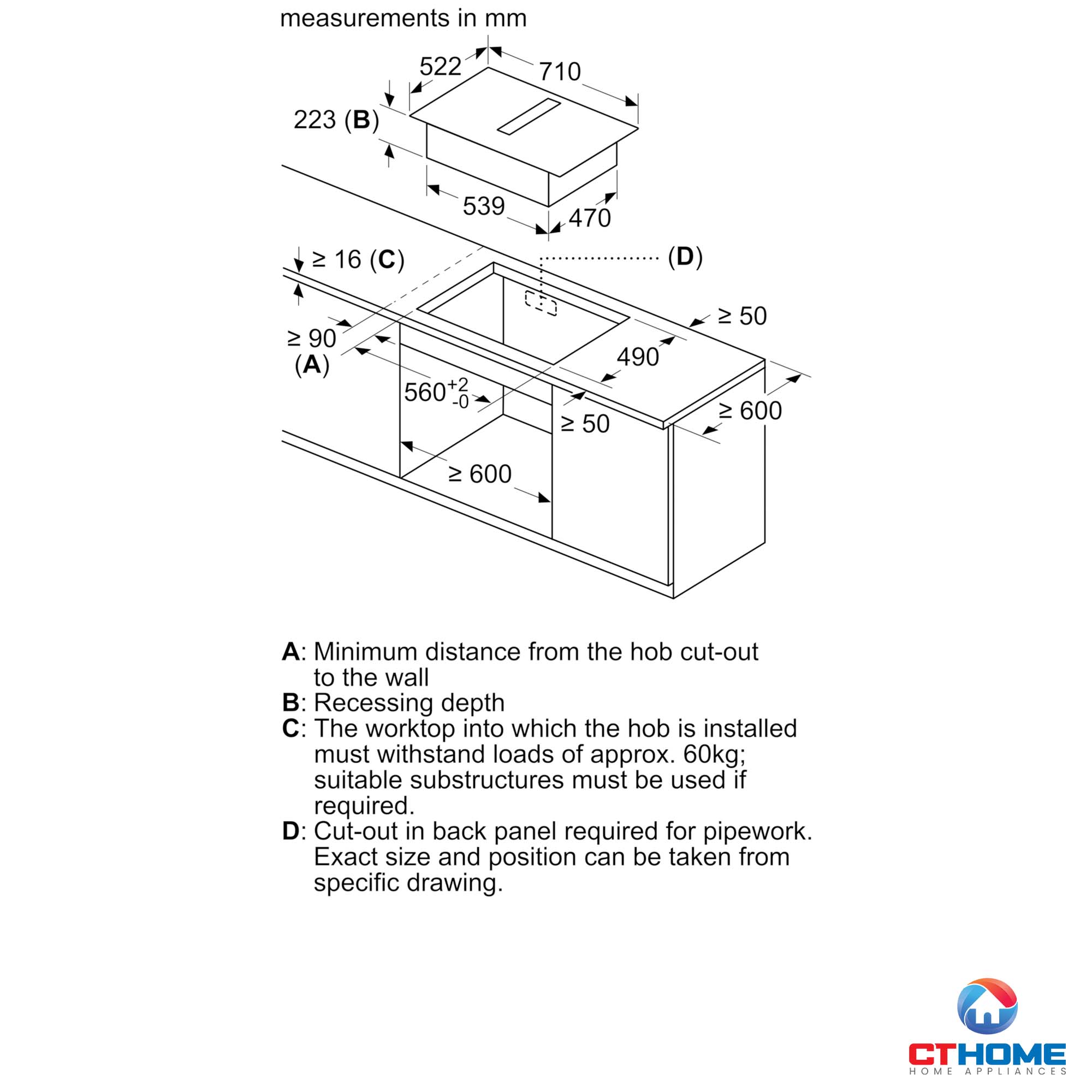 measurements in mm

522
710
223 (B)
539
470
≥ 16 (C)
(D)
≥ 50
≥ 90
(A)
490
$560^{+2}_{-0}$
≥ 50
≥ 600
≥ 600

A: Minimum distance from the hob cut-out to the wall
B: Recessing depth
C: The worktop into which the hob is installed must withstand loads of approx. 60kg; suitable substructures must be used if required.
D: Cut-out in back panel required for pipework. Exact size and position can be taken from specific drawing.

CTHOME
HOME APPLIANCES