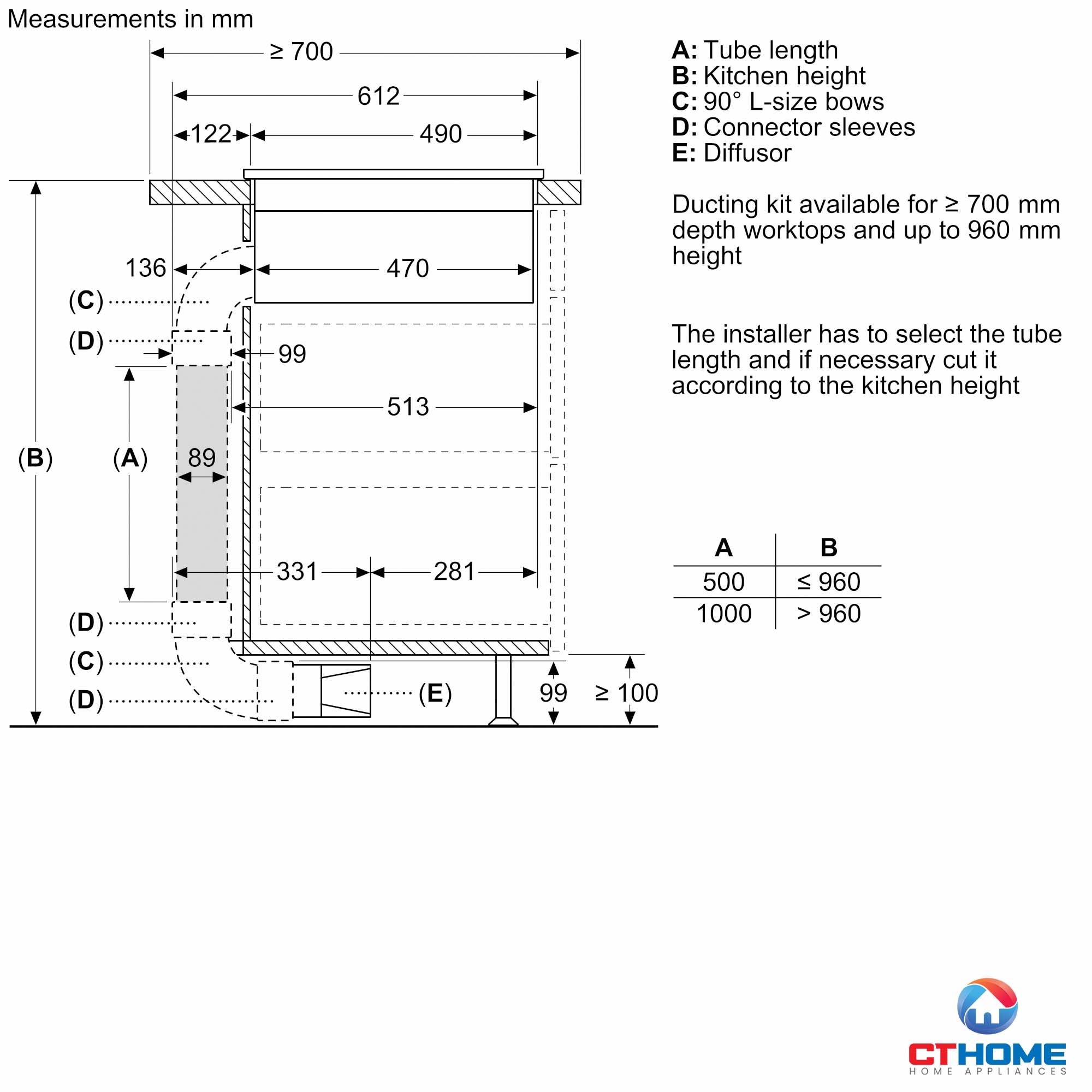 Measurements in mm

≥ 700

612

122

490

136

470

(C)

(D)

99

513

(B)

(A)

89

331

281

(D)

(C)

(D)

(E)

99

≥ 100

A: Tube length
B: Kitchen height
C: 90° L-size bows
D: Connector sleeves
E: Diffusor

Ducting kit available for ≥ 700 mm depth worktops and up to 960 mm height

The installer has to select the tube length and if necessary cut it according to the kitchen height

| A | B |
|---|---|
| 500 | ≤ 960 |
| 1000 | > 960 |

CTHOME
HOME APPLIANCES