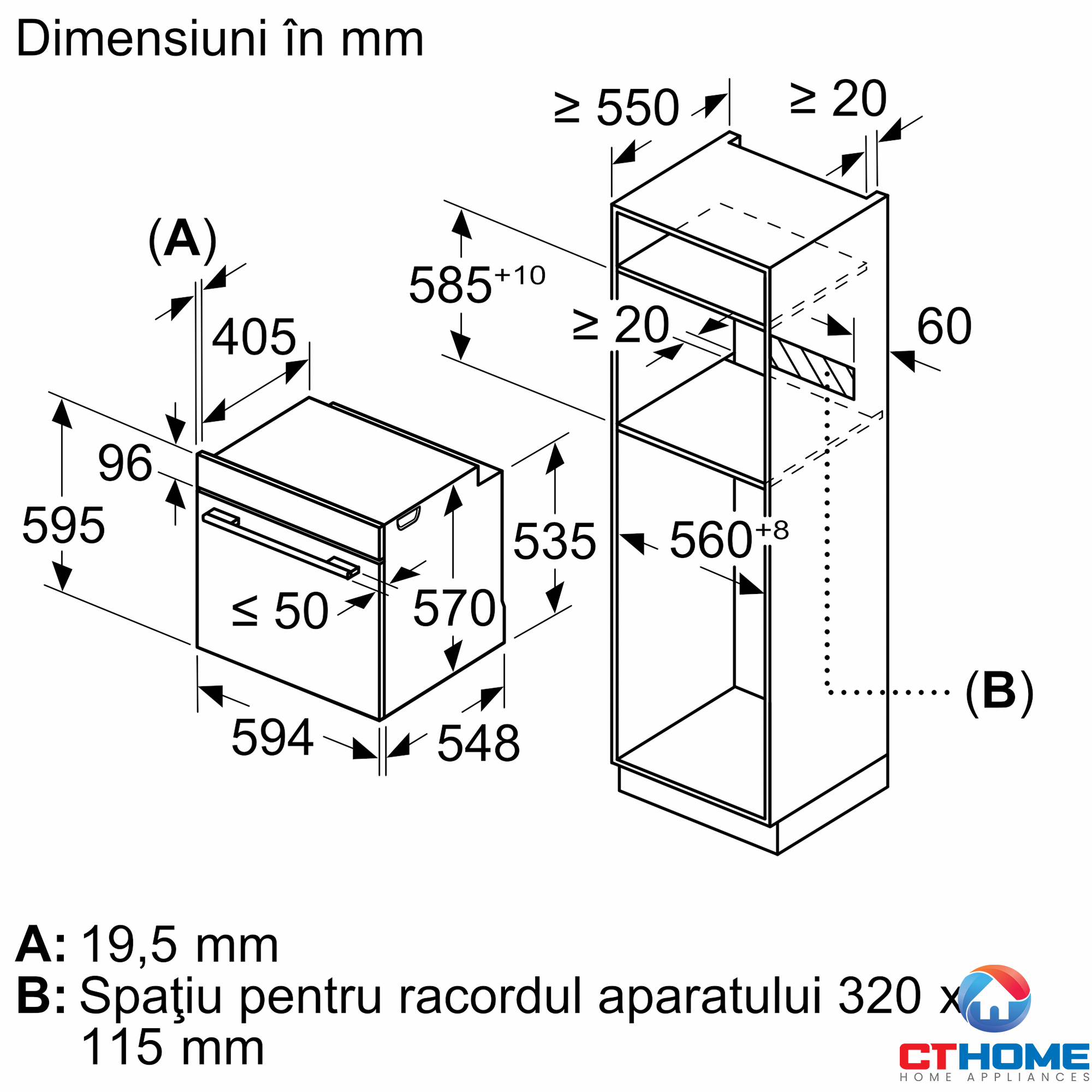 Dimensiuni în mm

(A)

405

96

595

≤ 50

570

535

594

548

≥ 550

≥ 20

$585^{+10}$

≥ 20

60

$560^{+8}$

(B)

A: 19,5 mm
B: Spaţiu pentru racordul aparatului 320 x 115 mm

CTHOME
HOME APPLIANCES