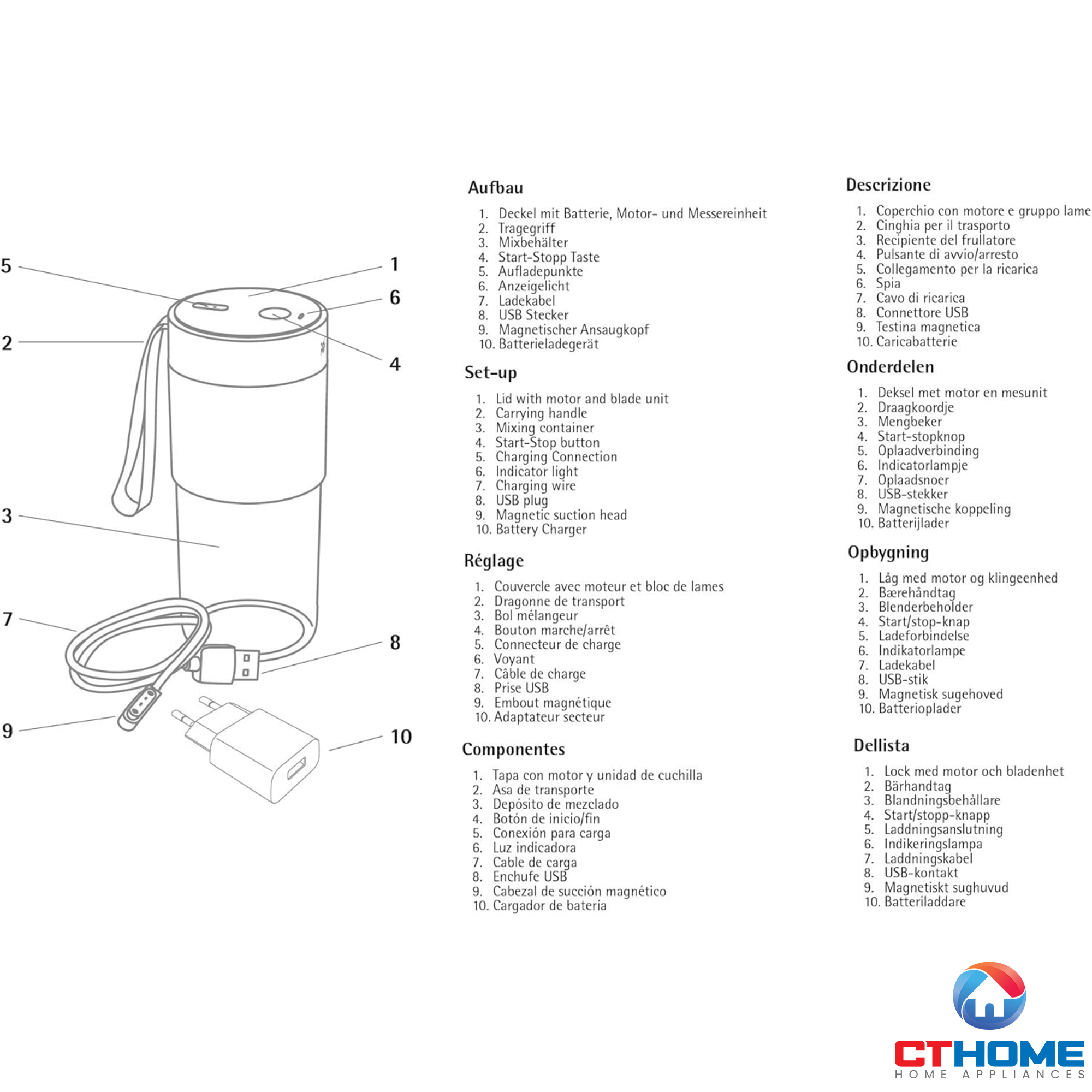 5
1
6
2
4
3
7
8
9
10

Aufbau

1. Deckel mit Batterie, Motor- und Messereinheit
2. Tragegriff
3. Mixbehälter
4. Start-Stopp Taste
5. Aufladepunkte
6. Anzeigelicht
7. Ladekabel
8. USB Stecker
9. Magnetischer Ansaugkopf
10. Batterieladegerät

Set-up

1. Lid with motor and blade unit
2. Carrying handle
3. Mixing container
4. Start-Stop button
5. Charging Connection
6. Indicator light
7. Charging wire
8. USB plug
9. Magnetic suction head
10. Battery Charger

Réglage

1. Couvercle avec moteur et bloc de lames
2. Dragonne de transport
3. Bol mélangeur
4. Bouton marche/arrêt
5. Connecteur de charge
6. Voyant
7. Câble de charge
8. Prise USB
9. Embout magnétique
10. Adaptateur secteur

Componentes

1. Tapa con motor y unidad de cuchilla
2. Asa de transporte
3. Depósito de mezclado
4. Botón de inicio/fin
5. Conexión para carga
6. Luz indicadora
7. Cable de carga
8. Enchufe USB
9. Cabezal de succión magnético
10. Cargador de batería

Descrizione

1. Coperchio con motore e gruppo lame
2. Cinghia per il trasporto
3. Recipiente del frullatore
4. Pulsante di avvio/arresto
5. Collegamento per la ricarica
6. Spia
7. Cavo di ricarica
8. Connettore USB
9. Testina magnetica
10. Caricabatterie

Onderdelen

1. Deksel met motor en mesunit
2. Draagkoordje
3. Mengbeker
4. Start-stopknop
5. Oplaadverbinding
6. Indicatorlampje
7. Oplaadsnoer
8. USB-stekker
9. Magnetische koppeling
10. Batterijlader

Opbygning

1. Låg med motor og klingeenhed
2. Bærehåndtag
3. Blenderbeholder
4. Start/stop-knap
5. Ladeforbindelse
6. Indikatorlampe
7. Ladekabel
8. USB-stik
9. Magnetisk sugehoved
10. Batterioplader

Dellista

1. Lock med motor och bladenhet
2. Bärhandtag
3. Blandningsbehållare
4. Start/stopp-knapp
5. Laddningsanslutning
6. Indikeringslampa
7. Laddningskabel
8. USB-kontakt
9. Magnetiskt sughuvud
10. Batteriladdare

CTHOME
HOME APPLIANCES