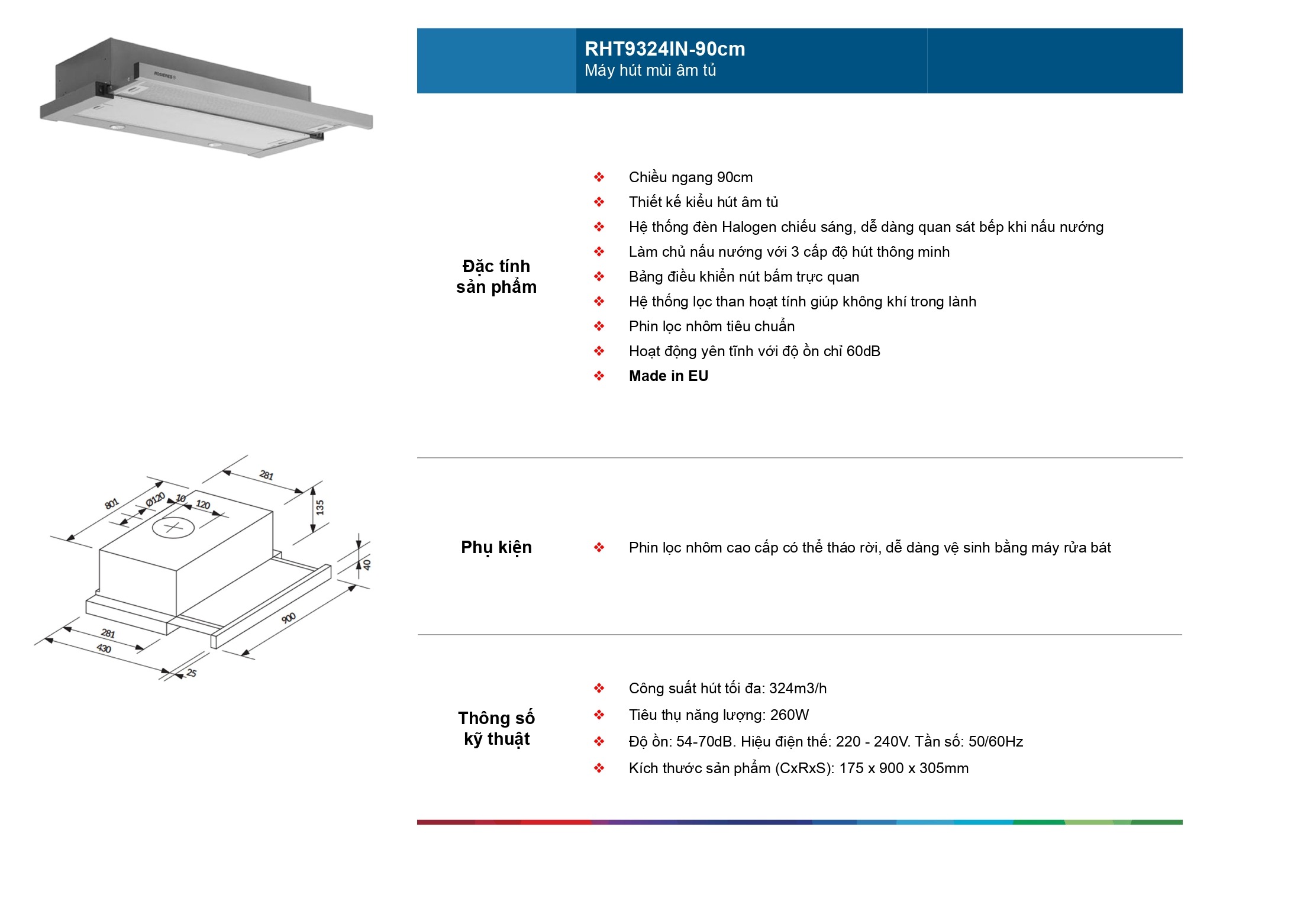 ROSIERES

RHT9324IN-90cm
Máy hút mùi âm tủ

Đặc tính sản phẩm

❖ Chiều ngang 90cm
❖ Thiết kế kiểu hút âm tủ
❖ Hệ thống đèn Halogen chiếu sáng, dễ dàng quan sát bếp khi nấu nướng
❖ Làm chủ nấu nướng với 3 cấp độ hút thông minh
❖ Bảng điều khiển nút bấm trực quan
❖ Hệ thống lọc than hoạt tính giúp không khí trong lành
❖ Phin lọc nhôm tiêu chuẩn
❖ Hoạt động yên tĩnh với độ ồn chỉ 60dB
❖ Made in EU

281
801
Ø120
10
120
135
40
900
281
430
25

Phụ kiện

❖ Phin lọc nhôm cao cấp có thể tháo rời, dễ dàng vệ sinh bằng máy rửa bát

Thông số kỹ thuật

❖ Công suất hút tối đa: 324m3/h
❖ Tiêu thụ năng lượng: 260W
❖ Độ ồn: 54-70dB. Hiệu điện thế: 220 - 240V. Tần số: 50/60Hz
❖ Kích thước sản phẩm (CxRxS): 175 x 900 x 305mm