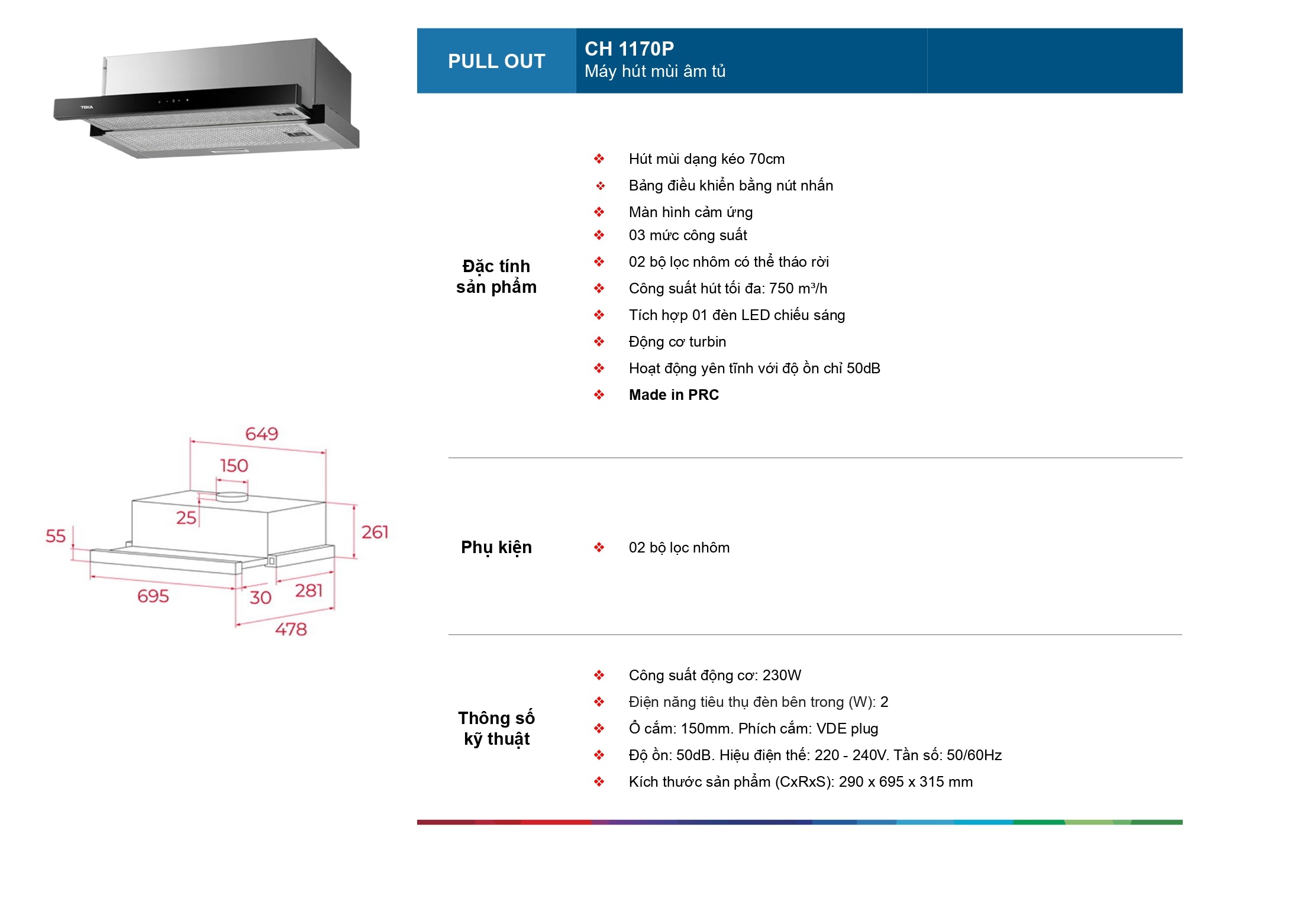 TEKA

PULL OUT

CH 1170P
Máy hút mùi âm tủ

Đặc tính sản phẩm

❖ Hút mùi dạng kéo 70cm
❖ Bảng điều khiển bằng nút nhấn
❖ Màn hình cảm ứng
❖ 03 mức công suất
❖ 02 bộ lọc nhôm có thể tháo rời
❖ Công suất hút tối đa: 750 m³/h
❖ Tích hợp 01 đèn LED chiếu sáng
❖ Động cơ turbin
❖ Hoạt động yên tĩnh với độ ồn chỉ 50dB
❖ Made in PRC

649
150
25
55
261
695
30
281
478

Phụ kiện

❖ 02 bộ lọc nhôm

Thông số kỹ thuật

❖ Công suất động cơ: 230W
❖ Điện năng tiêu thụ đèn bên trong (W): 2
❖ Ổ cắm: 150mm. Phích cắm: VDE plug
❖ Độ ồn: 50dB. Hiệu điện thế: 220 - 240V. Tần số: 50/60Hz
❖ Kích thước sản phẩm (CxRxS): 290 x 695 x 315 mm