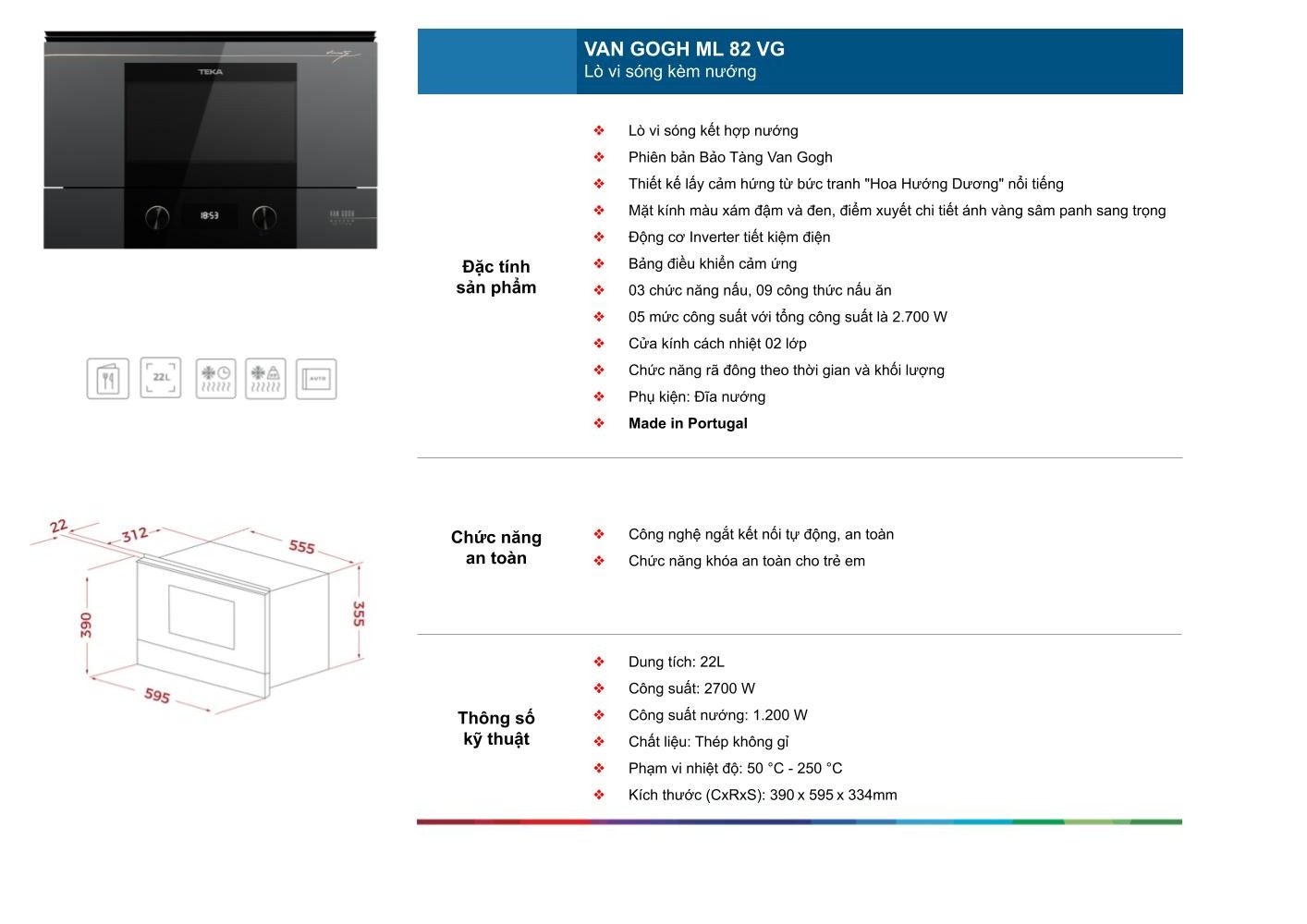 TEKA

18:53

22L

AUTO

22
312
555
390
355
595

VAN GOGH ML 82 VG
Lò vi sóng kèm nướng

Đặc tính sản phẩm

❖ Lò vi sóng kết hợp nướng
❖ Phiên bản Bảo Tàng Van Gogh
❖ Thiết kế lấy cảm hứng từ bức tranh "Hoa Hướng Dương" nổi tiếng
❖ Mặt kính màu xám đậm và đen, điểm xuyết chi tiết ánh vàng sâm panh sang trọng
❖ Động cơ Inverter tiết kiệm điện
❖ Bảng điều khiển cảm ứng
❖ 03 chức năng nấu, 09 công thức nấu ăn
❖ 05 mức công suất với tổng công suất là 2.700 W
❖ Cửa kính cách nhiệt 02 lớp
❖ Chức năng rã đông theo thời gian và khối lượng
❖ Phụ kiện: Đĩa nướng
❖ Made in Portugal

Chức năng an toàn

❖ Công nghệ ngắt kết nối tự động, an toàn
❖ Chức năng khóa an toàn cho trẻ em

Thông số kỹ thuật

❖ Dung tích: 22L
❖ Công suất: 2700 W
❖ Công suất nướng: 1.200 W
❖ Chất liệu: Thép không gỉ
❖ Phạm vi nhiệt độ: 50 °C - 250 °C
❖ Kích thước (CxRxS): 390 x 595 x 334mm