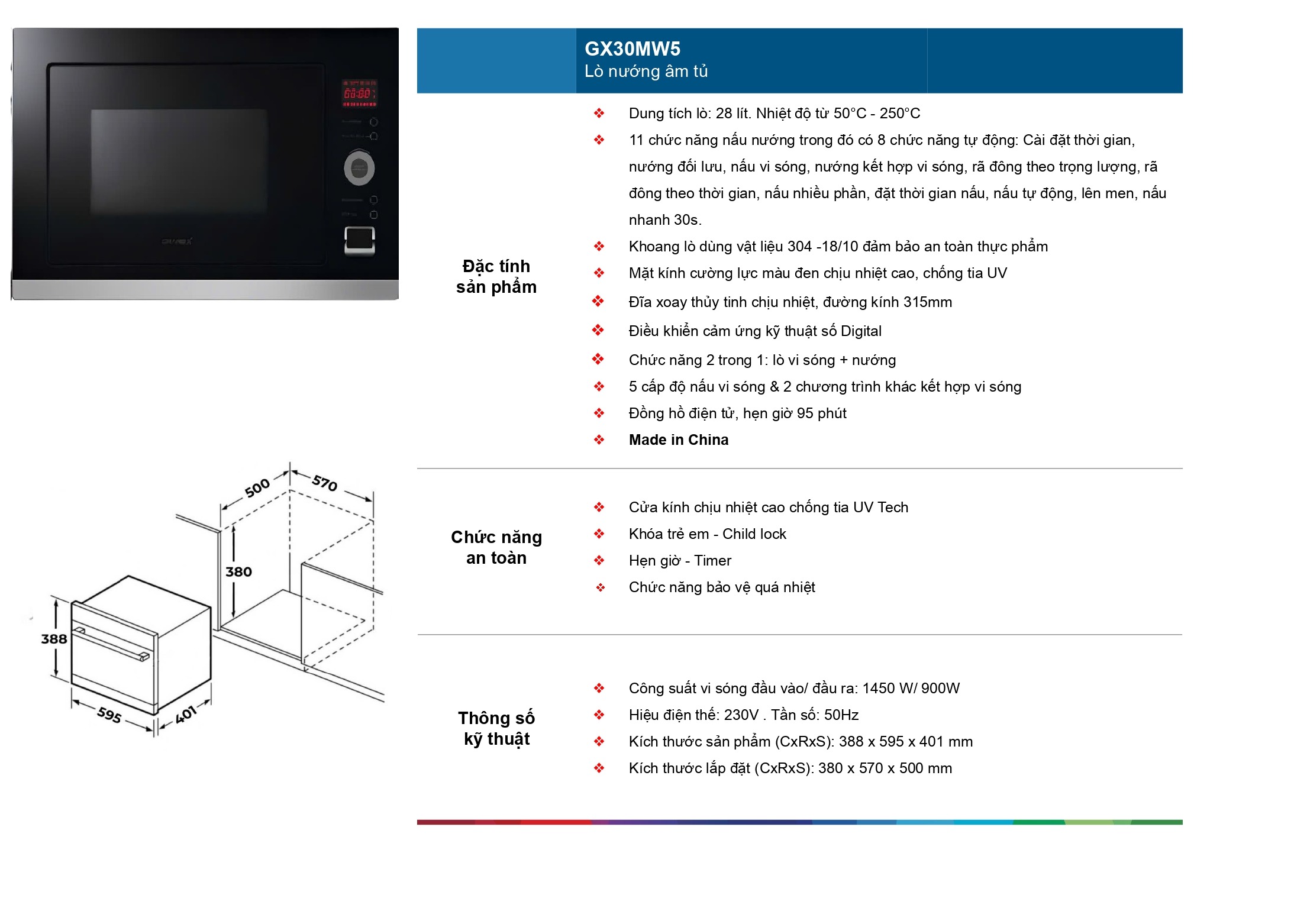 GX30MW5
Lò nướng âm tủ

Đặc tính sản phẩm

❖ Dung tích lò: 28 lít. Nhiệt độ từ 50°C - 250°C
❖ 11 chức năng nấu nướng trong đó có 8 chức năng tự động: Cài đặt thời gian, nướng đối lưu, nấu vi sóng, nướng kết hợp vi sóng, rã đông theo trọng lượng, rã đông theo thời gian, nấu nhiều phần, đặt thời gian nấu, nấu tự động, lên men, nấu nhanh 30s.
❖ Khoang lò dùng vật liệu 304 -18/10 đảm bảo an toàn thực phẩm
❖ Mặt kính cường lực màu đen chịu nhiệt cao, chống tia UV
❖ Đĩa xoay thủy tinh chịu nhiệt, đường kính 315mm
❖ Điều khiển cảm ứng kỹ thuật số Digital
❖ Chức năng 2 trong 1: lò vi sóng + nướng
❖ 5 cấp độ nấu vi sóng & 2 chương trình khác kết hợp vi sóng
❖ Đồng hồ điện tử, hẹn giờ 95 phút
❖ Made in China

Chức năng an toàn

❖ Cửa kính chịu nhiệt cao chống tia UV Tech
❖ Khóa trẻ em - Child lock
❖ Hẹn giờ - Timer
❖ Chức năng bảo vệ quá nhiệt

Thông số kỹ thuật

❖ Công suất vi sóng đầu vào/ đầu ra: 1450 W/ 900W
❖ Hiệu điện thế: 230V . Tần số: 50Hz
❖ Kích thước sản phẩm (CxRxS): 388 x 595 x 401 mm
❖ Kích thước lắp đặt (CxRxS): 380 x 570 x 500 mm

500
570
380
388
595
401