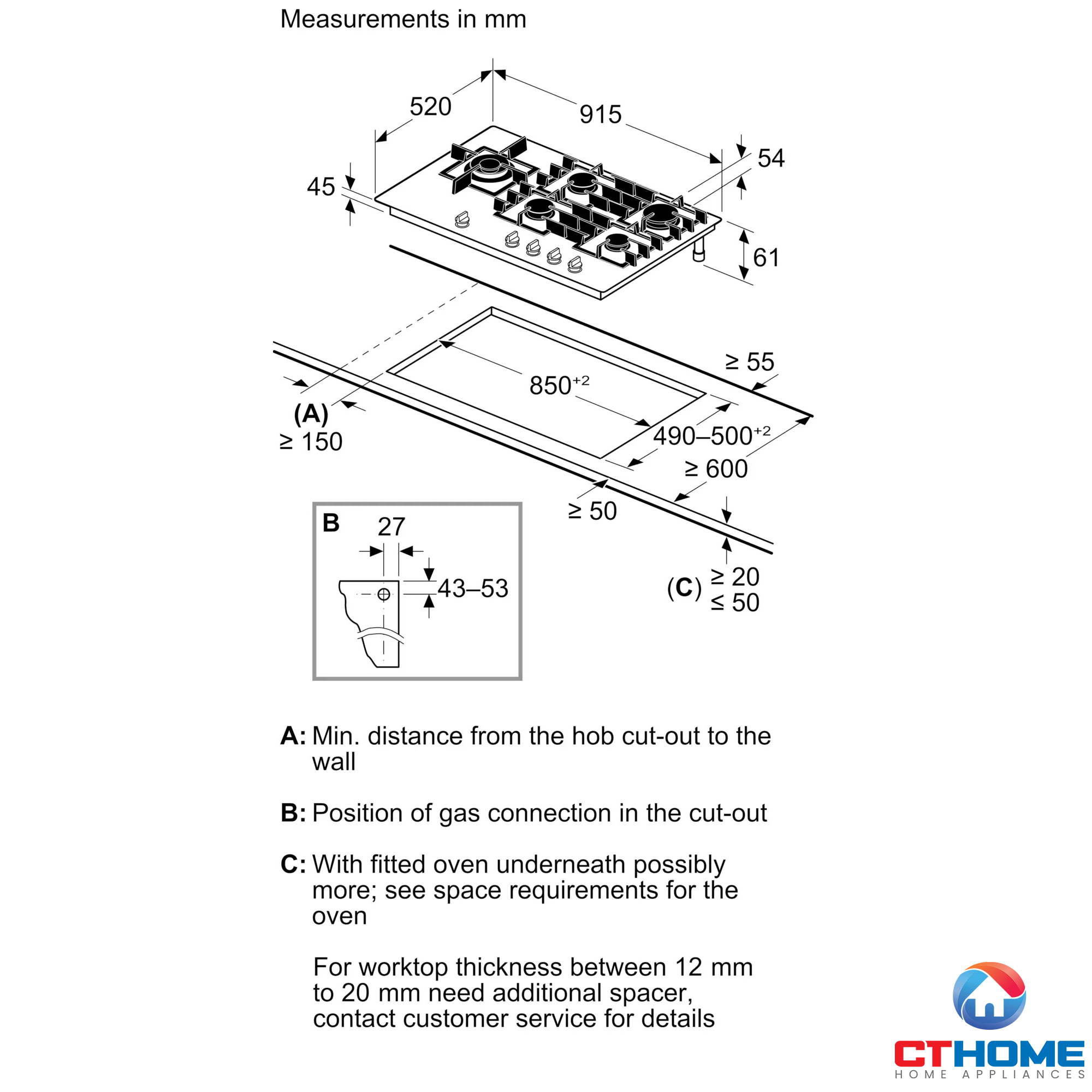 Measurements in mm

520
915
54
45
61
≥ 55
$850^{+2}$
(A)
≥ 150
$490–500^{+2}$
≥ 600
≥ 50
B
27
43–53
(C) ≥ 20
≤ 50

A: Min. distance from the hob cut-out to the wall

B: Position of gas connection in the cut-out

C: With fitted oven underneath possibly more; see space requirements for the oven

For worktop thickness between 12 mm to 20 mm need additional spacer, contact customer service for details

CTHOME
HOME APPLIANCES