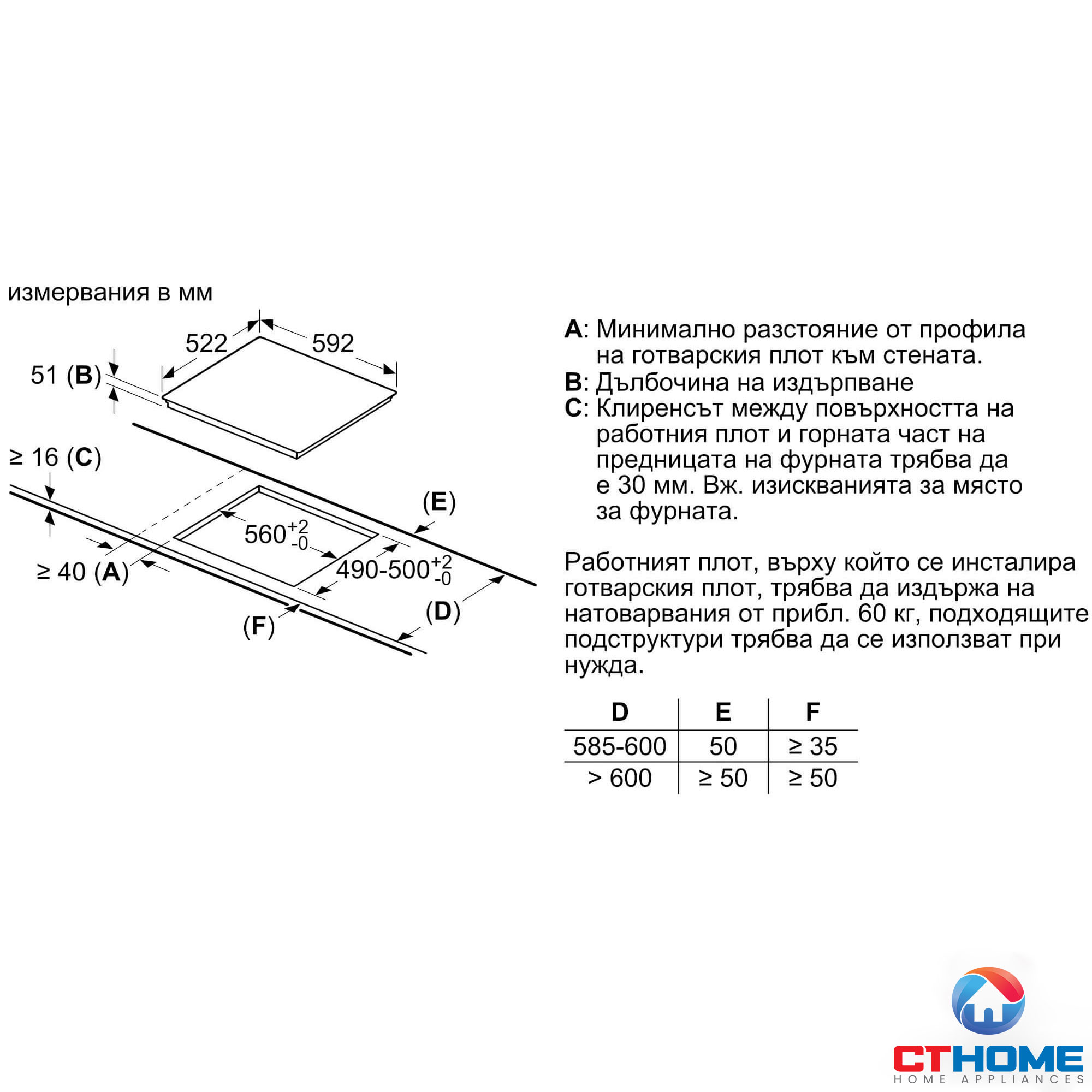 измервания в мм

522
592
51 (B)
≥ 16 (C)
(E)
$560^{+2}_{-0}$
$490\text{-}500^{+2}_{-0}$
≥ 40 (A)
(D)
(F)

A: Минимално разстояние от профила на готварския плот към стената.
B: Дълбочина на издърпване
C: Клиренсът между повърхността на работния плот и горната част на предницата на фурната трябва да е 30 мм. Вж. изискванията за място за фурната.

Работният плот, върху който се инсталира готварския плот, трябва да издържа на натоварвания от прибл. 60 кг, подходящите подструктури трябва да се използват при нужда.

| D | E | F |
|---|---|---|
| 585-600 | 50 | ≥ 35 |
| > 600 | ≥ 50 | ≥ 50 |

CTHOME
HOME APPLIANCES