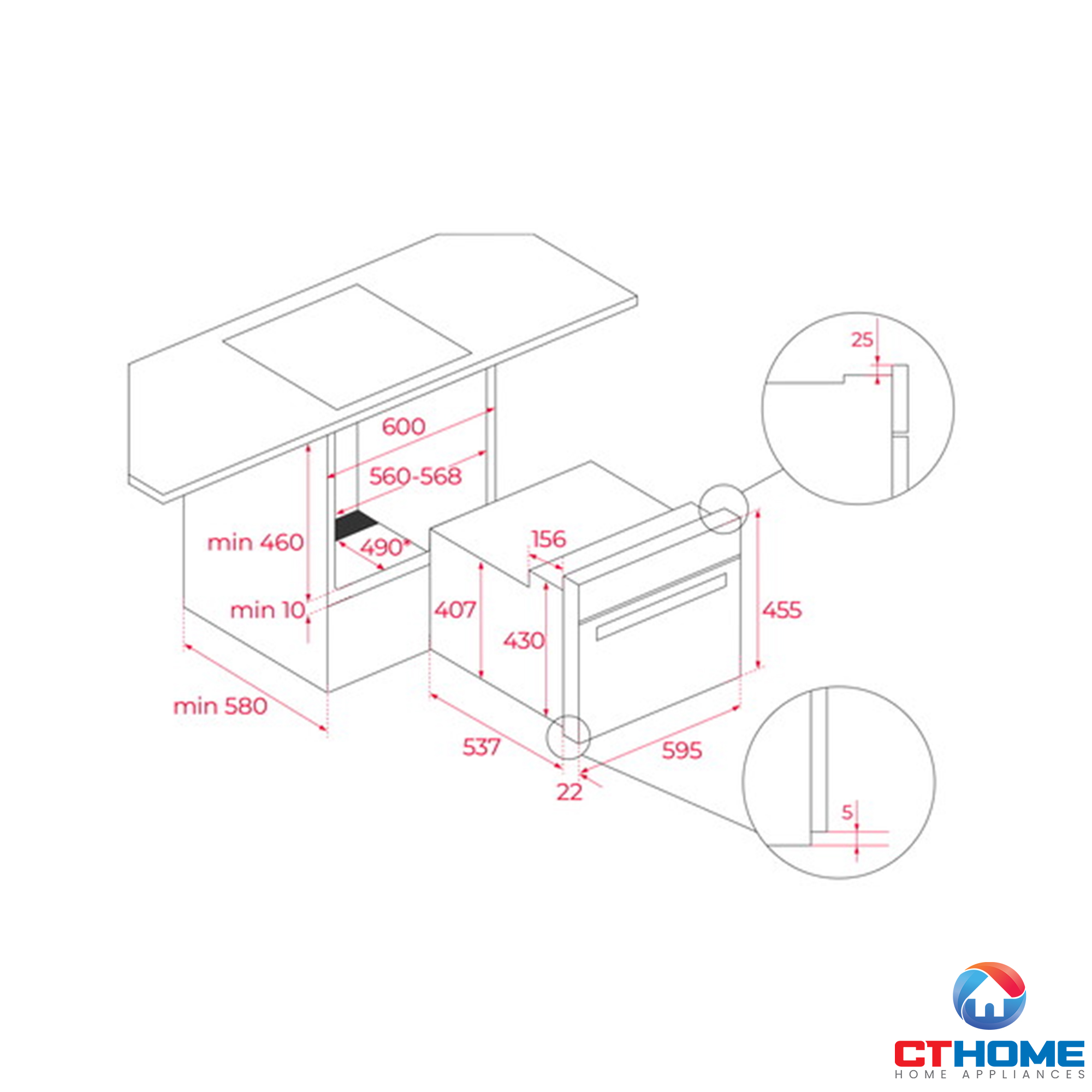 25

600

560-568

min 460

490*

156

min 10

407

430

455

min 580

537

595

22

5

CTHOME
HOME APPLIANCES