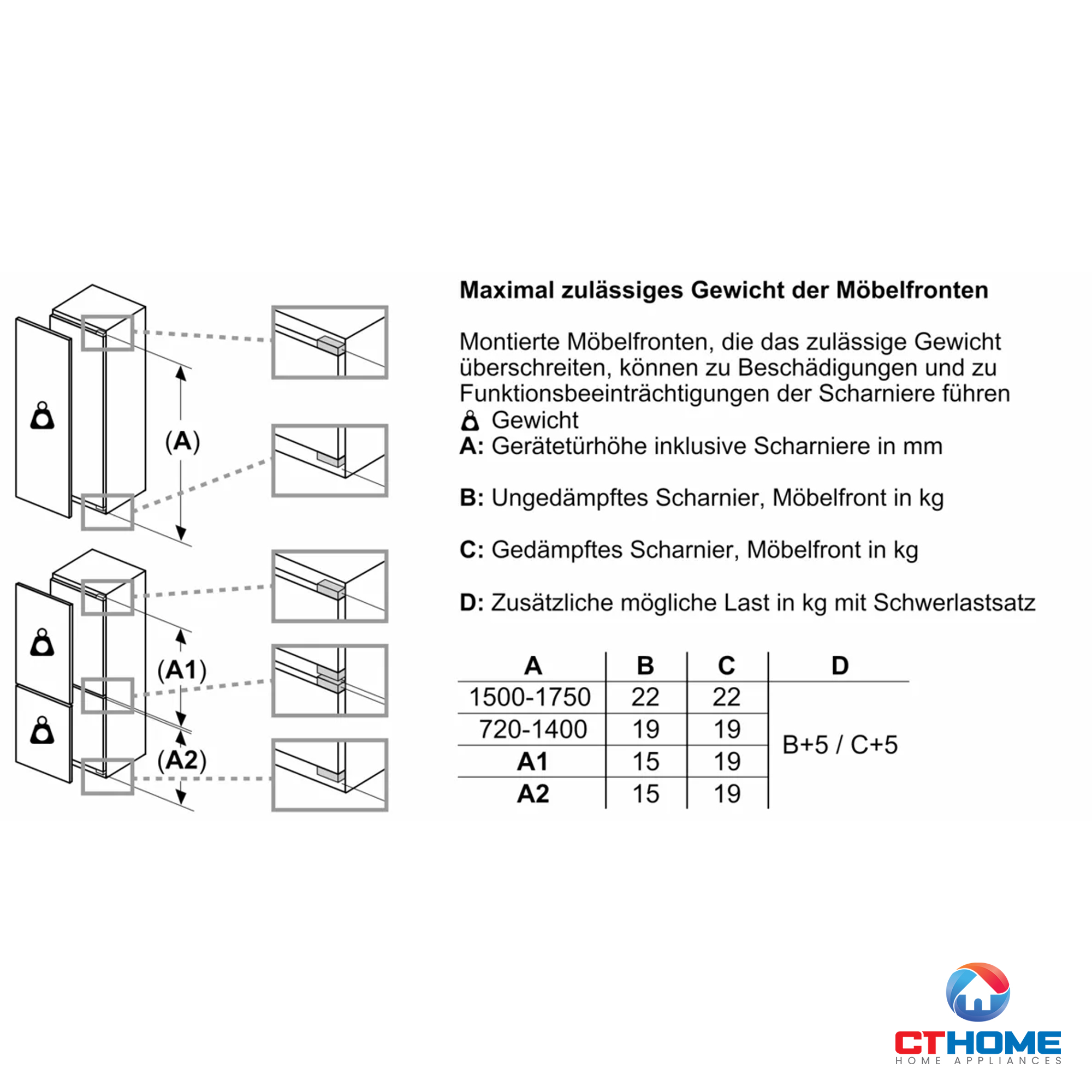 (A)

(A1)

(A2)

Maximal zulässiges Gewicht der Möbelfronten

Montierte Möbelfronten, die das zulässige Gewicht überschreiten, können zu Beschädigungen und zu Funktionsbeeinträchtigungen der Scharniere führen
Gewicht
A: Gerätetürhöhe inklusive Scharniere in mm

B: Ungedämpftes Scharnier, Möbelfront in kg

C: Gedämpftes Scharnier, Möbelfront in kg

D: Zusätzliche mögliche Last in kg mit Schwerlastsatz

| A | B | C | D |
|---|---|---|---|
| 1500-1750 | 22 | 22 | B+5 / C+5 |
| 720-1400 | 19 | 19 | |
| A1 | 15 | 19 | |
| A2 | 15 | 19 | |

CTHOME
HOME APPLIANCES