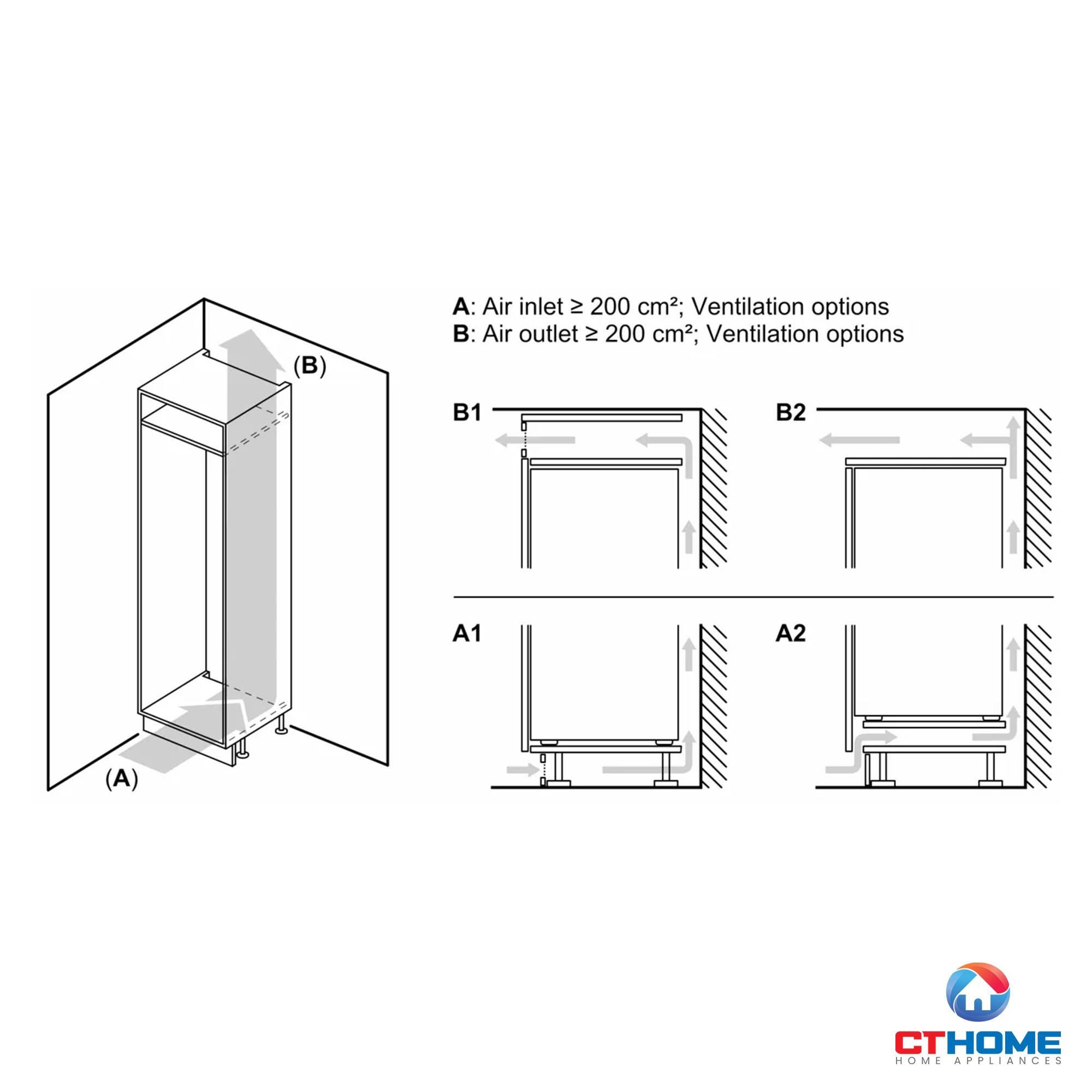 (B)

(A)

A: Air inlet ≥ 200 cm²; Ventilation options
B: Air outlet ≥ 200 cm²; Ventilation options

B1

B2

A1

A2

CTHOME
HOME APPLIANCES