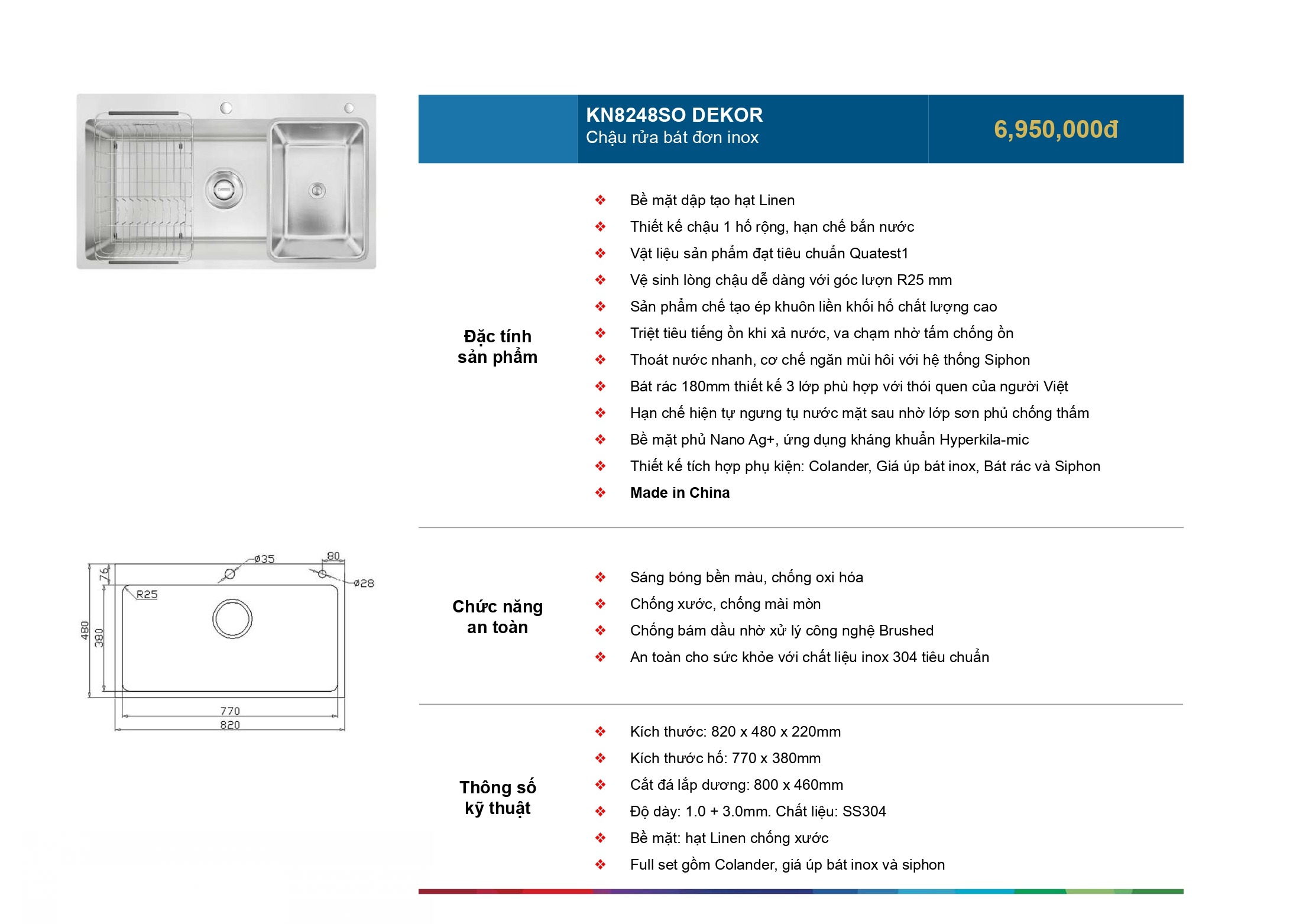 KN8248SO DEKOR
Chậu rửa bát đơn inox

6,950,000đ

Đặc tính sản phẩm

❖ Bề mặt dập tạo hạt Linen
❖ Thiết kế chậu 1 hố rộng, hạn chế bắn nước
❖ Vật liệu sản phẩm đạt tiêu chuẩn Quatest1
❖ Vệ sinh lòng chậu dễ dàng với góc lượn R25 mm
❖ Sản phẩm chế tạo ép khuôn liền khối hố chất lượng cao
❖ Triệt tiêu tiếng ồn khi xả nước, va chạm nhờ tấm chống ồn
❖ Thoát nước nhanh, cơ chế ngăn mùi hôi với hệ thống Siphon
❖ Bát rác 180mm thiết kế 3 lớp phù hợp với thói quen của người Việt
❖ Hạn chế hiện tự ngưng tụ nước mặt sau nhờ lớp sơn phủ chống thấm
❖ Bề mặt phủ Nano Ag+, ứng dụng kháng khuẩn Hyperkila-mic
❖ Thiết kế tích hợp phụ kiện: Colander, Giá úp bát inox, Bát rác và Siphon
❖ Made in China

ø35
80
76
ø28
R25
480
380
770
820

Chức năng an toàn

❖ Sáng bóng bền màu, chống oxi hóa
❖ Chống xước, chống mài mòn
❖ Chống bám dầu nhờ xử lý công nghệ Brushed
❖ An toàn cho sức khỏe với chất liệu inox 304 tiêu chuẩn

Thông số kỹ thuật

❖ Kích thước: 820 x 480 x 220mm
❖ Kích thước hố: 770 x 380mm
❖ Cắt đá lắp dương: 800 x 460mm
❖ Độ dày: 1.0 + 3.0mm. Chất liệu: SS304
❖ Bề mặt: hạt Linen chống xước
❖ Full set gồm Colander, giá úp bát inox và siphon